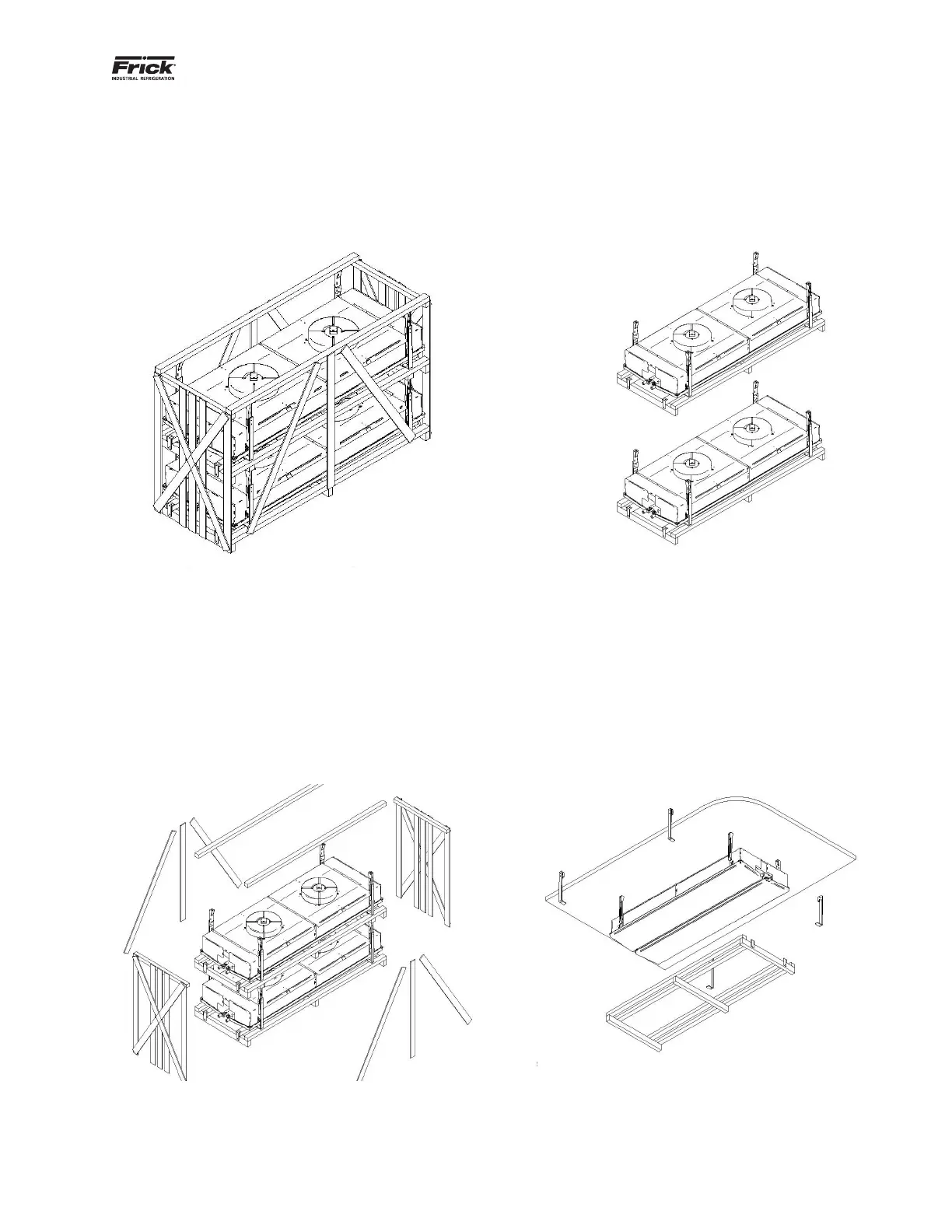 Frick
INDUSTRIAL REFRIGERATION