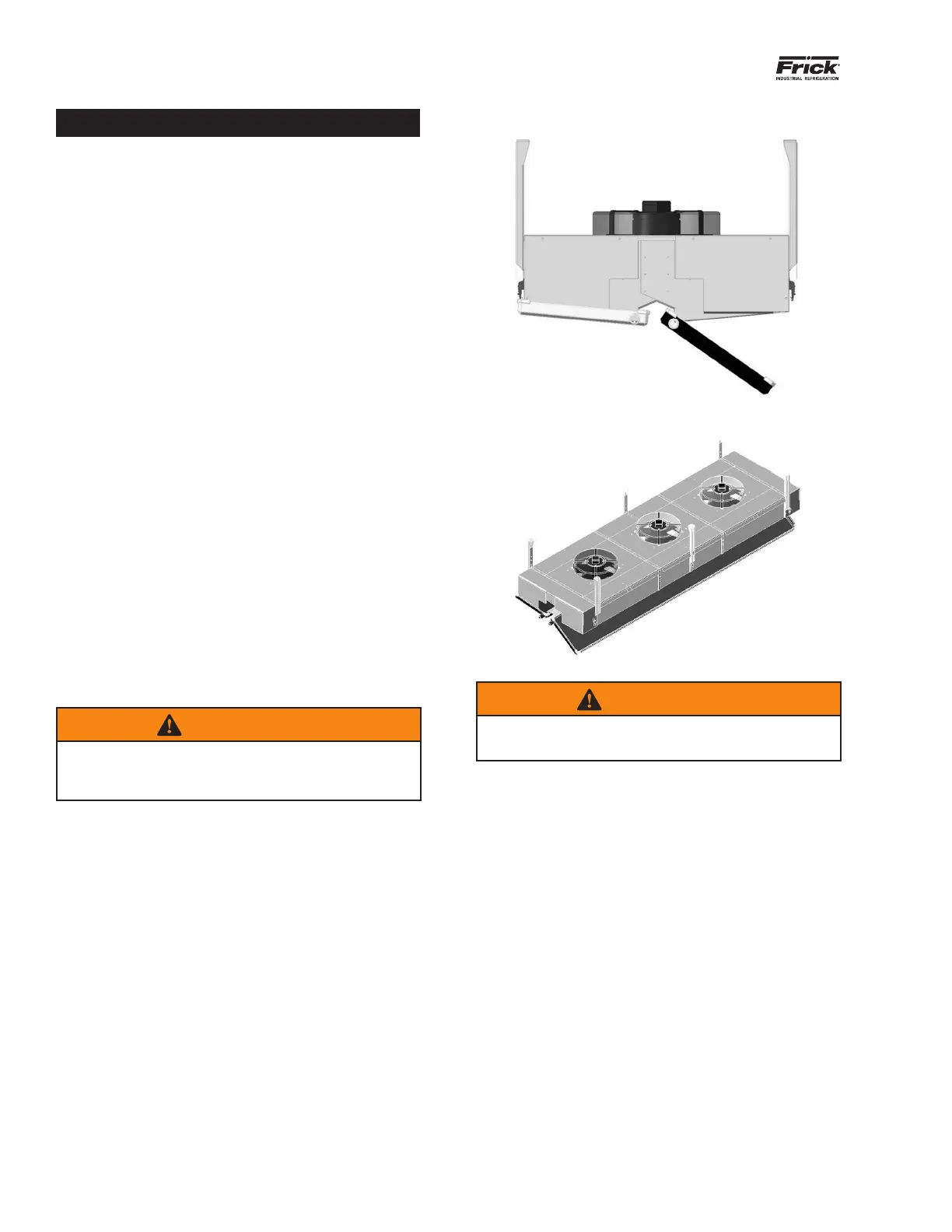 Frick
INDUSTRIAL REFRIGERATION