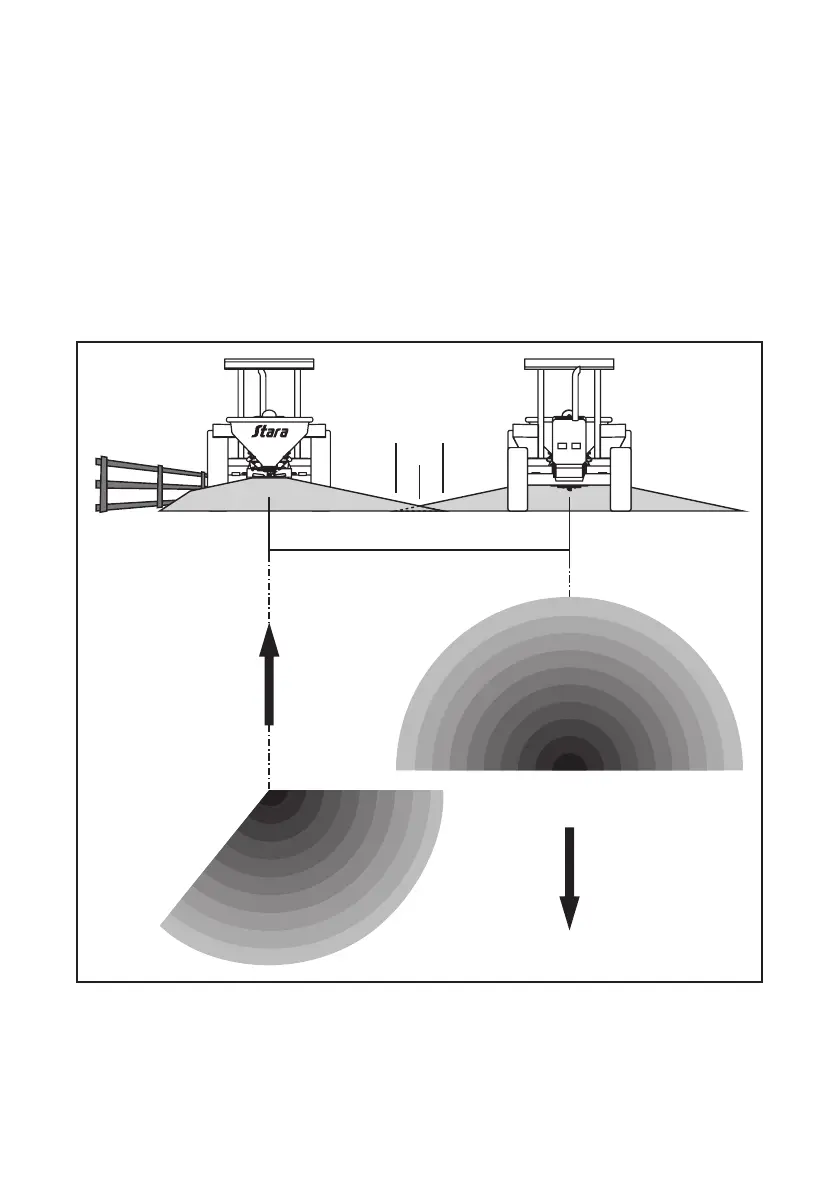 Stara