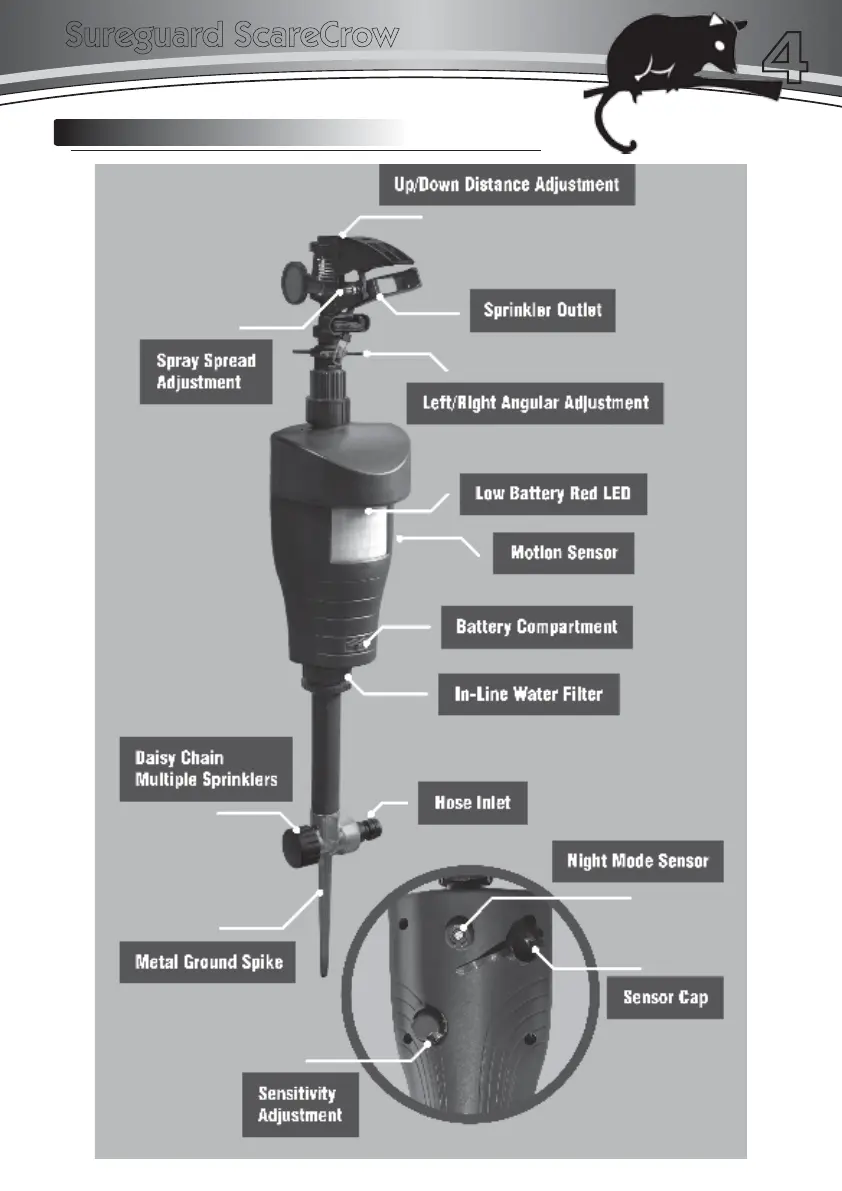 Sureguard ScareCrow

4

Up/Down Distance Adjustment

Sprinkler Outlet

Spray Spread Adjustment

Left/Right Angular Adjustment

Low Battery Red LED

Motion Sensor

Battery Compartment

In-Line Water Filter

Daisy Chain Multiple Sprinklers

Hose Inlet

Night Mode Sensor

Metal Ground Spike

Sensor Cap

Sensitivity Adjustment