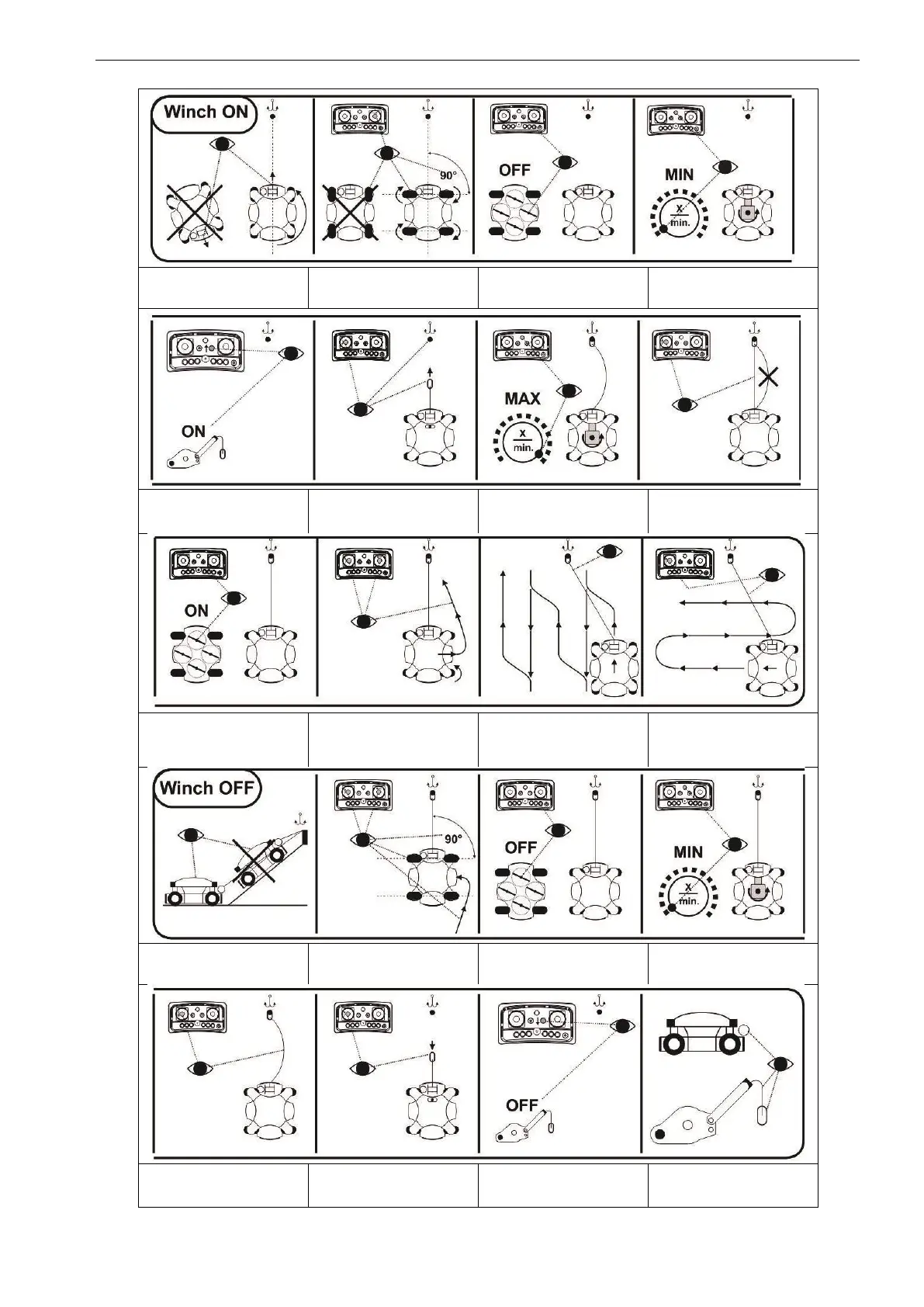 Winch ON

90°

OFF

MIN

$\frac{x}{min.}$

ON

MAX

$\frac{x}{min.}$

ON

Winch OFF

90°

OFF

MIN

$\frac{x}{min.}$

OFF