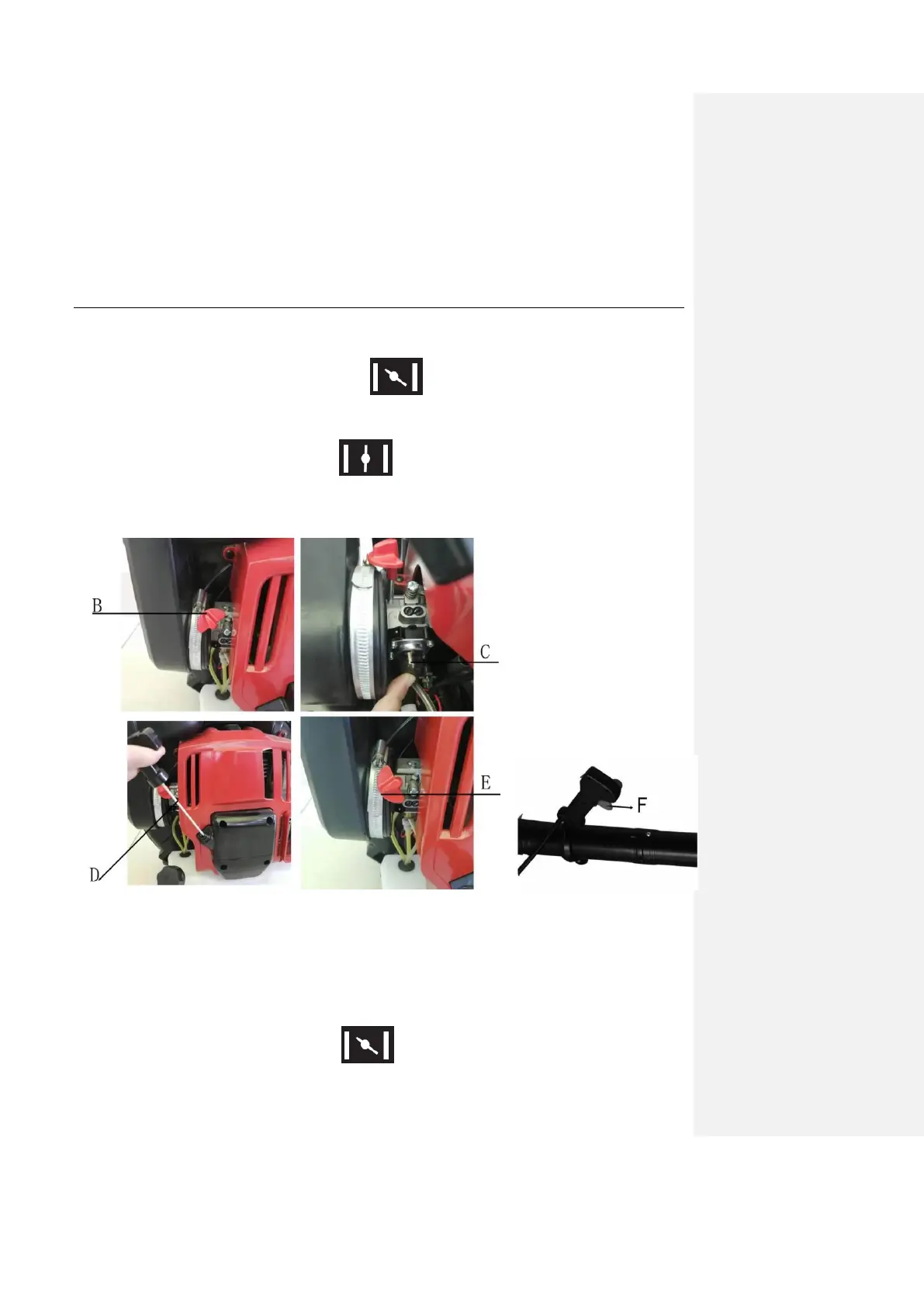 B

C

D

E

F