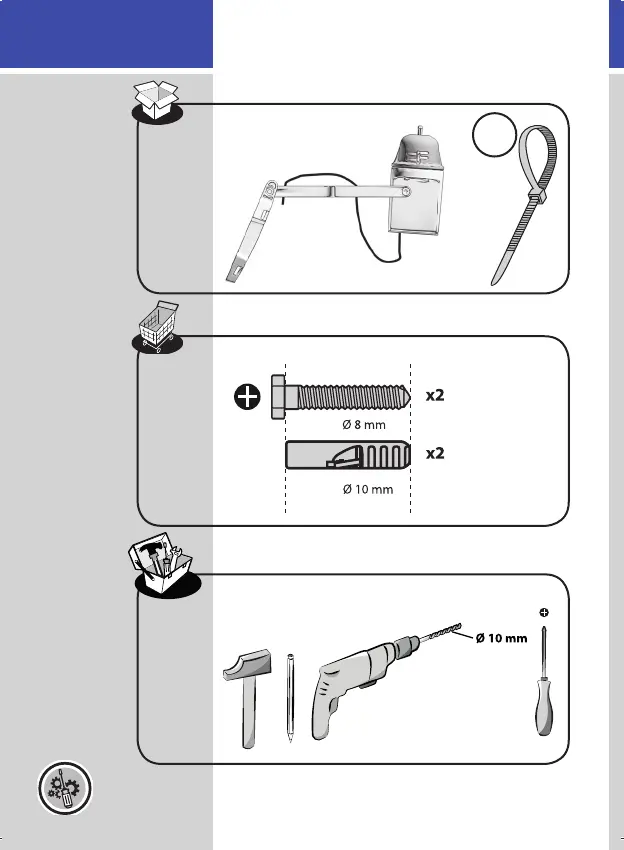 x2

Ø 8 mm

x2

Ø 10 mm

Ø 10 mm