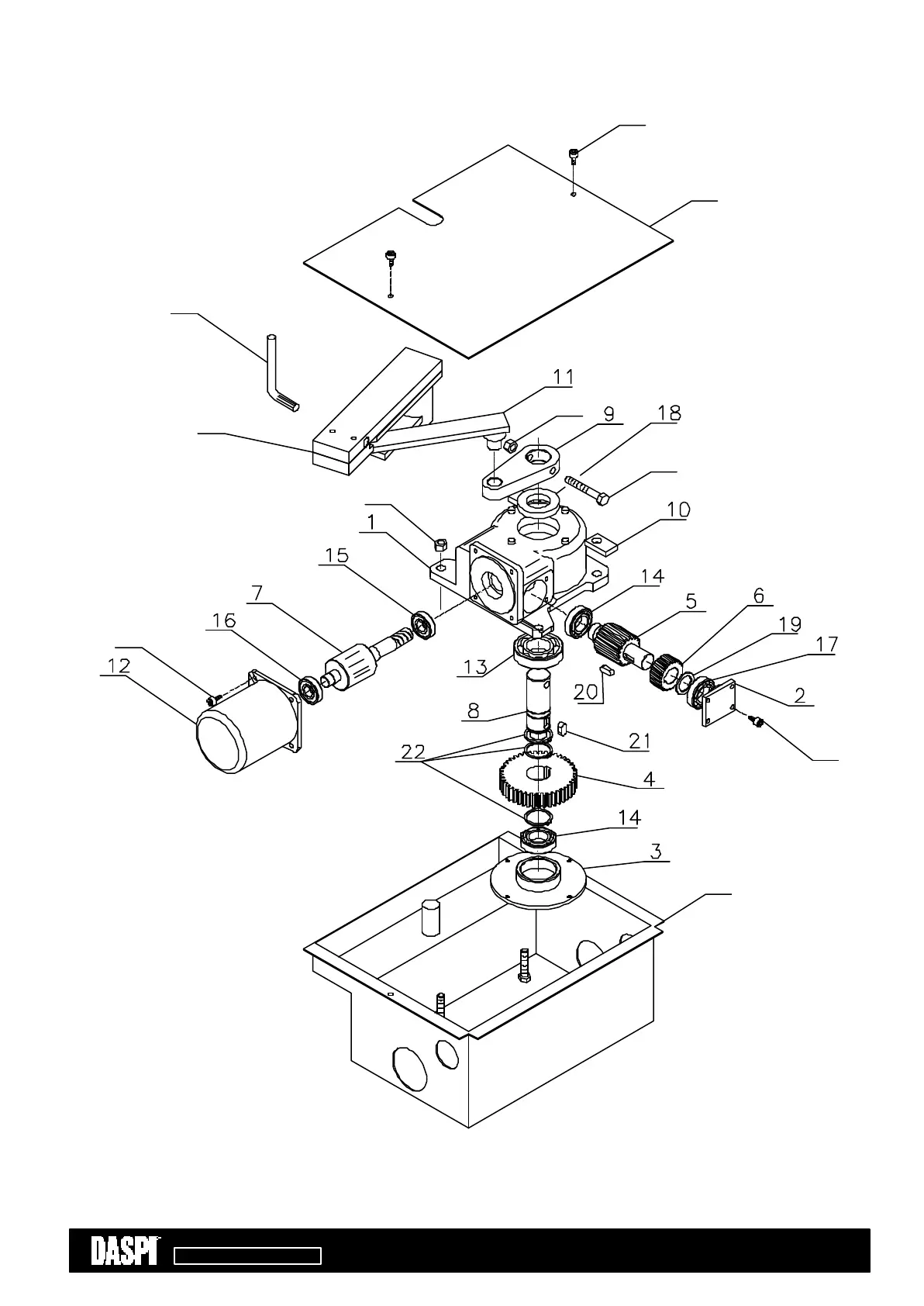 11
9
18
10
1
15
14
7
5
6
16
19
17
12
13
20
2
8
21
22
4
14
3

DASPI