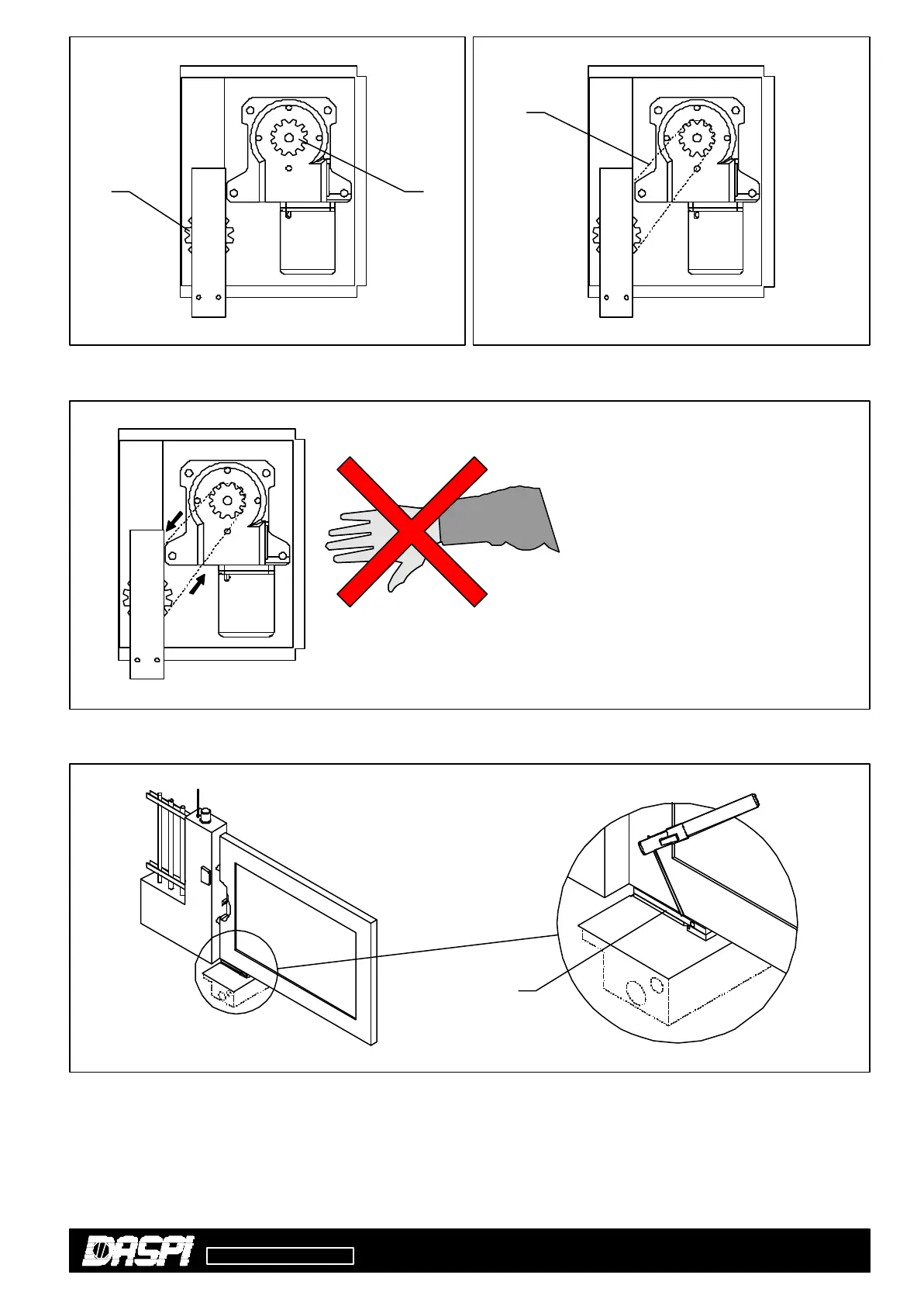 DASPI