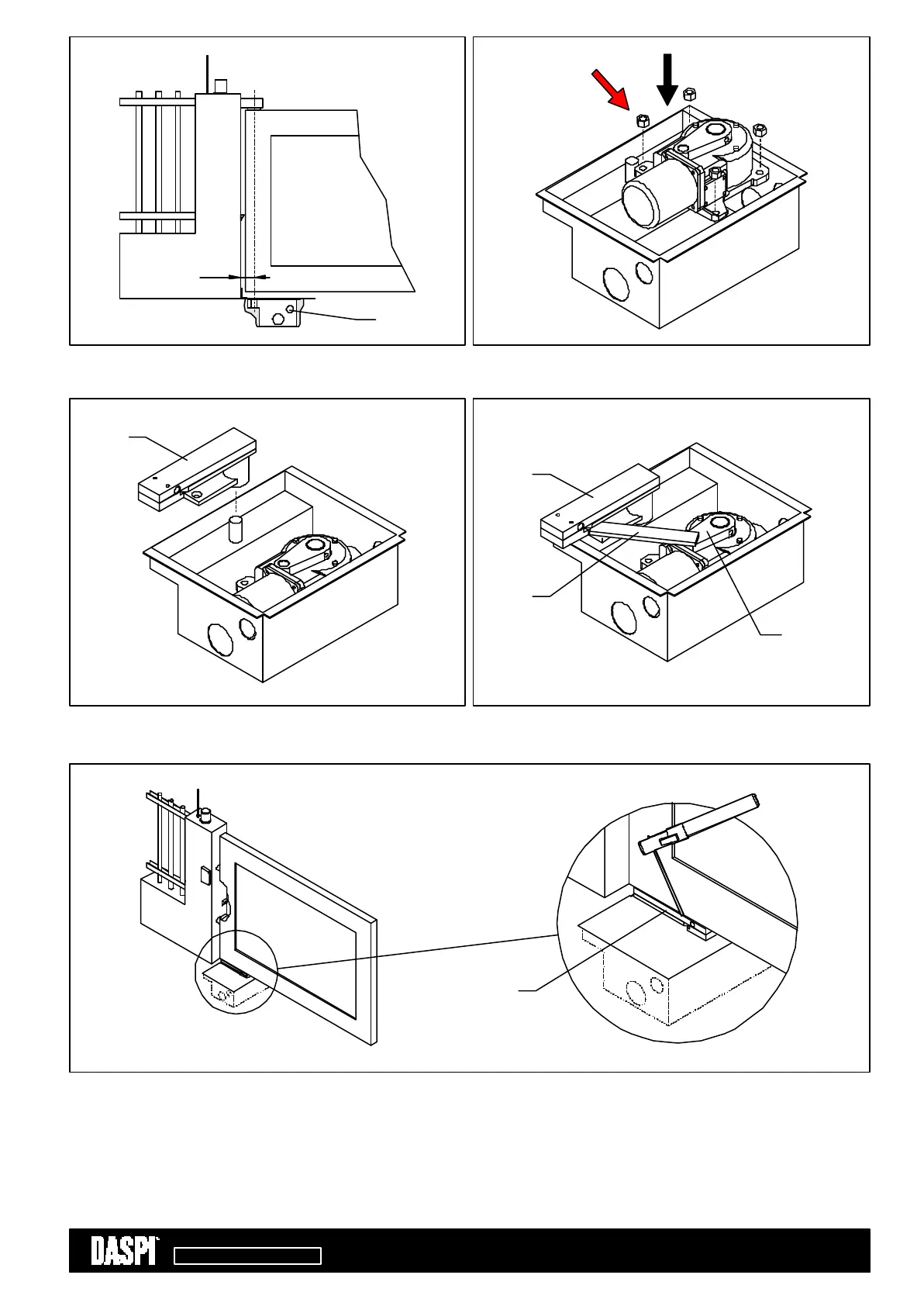 DASPI