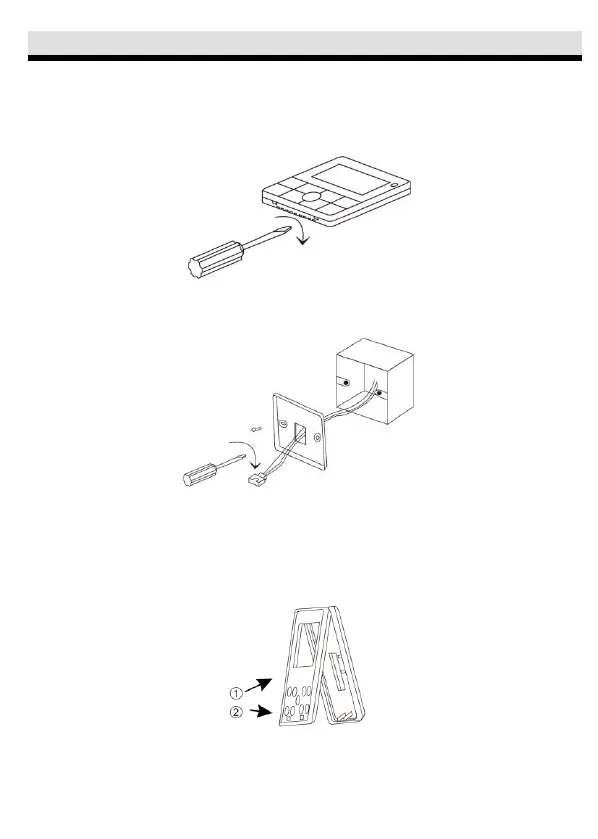 ①
②