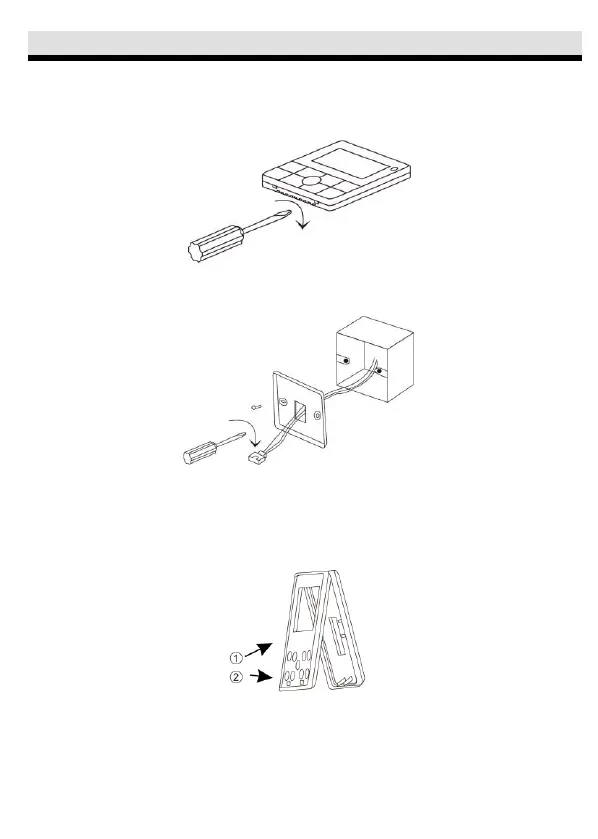 ①
②