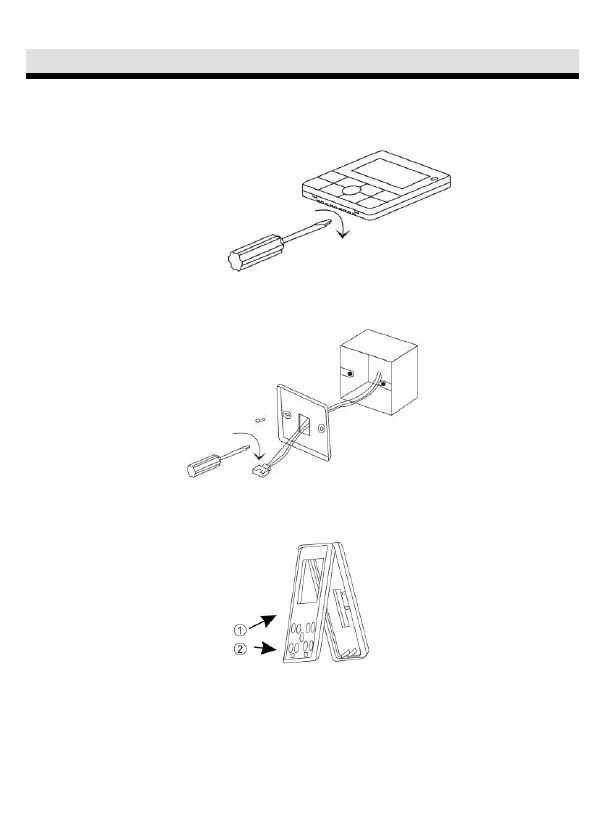 ①
②