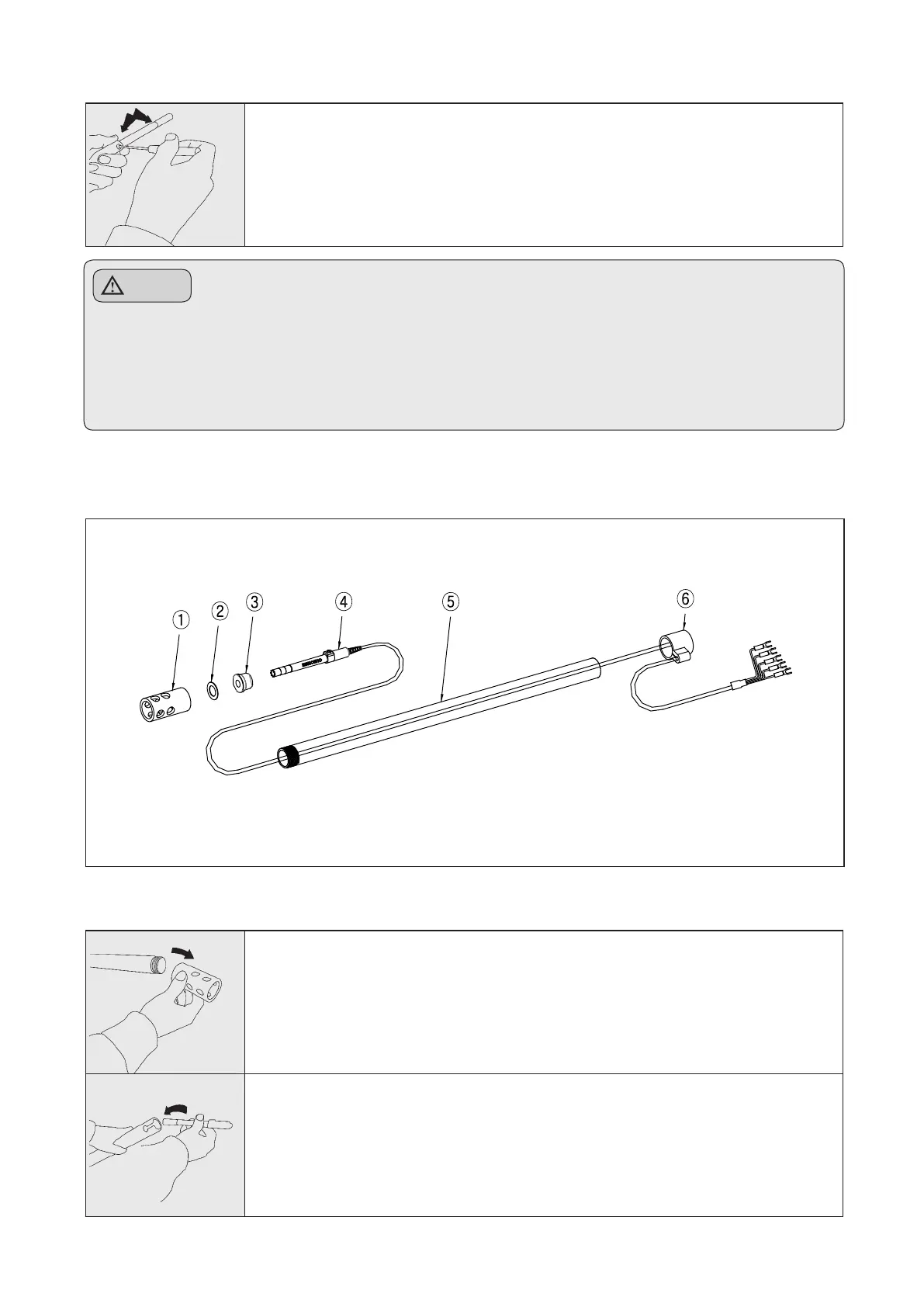 ①
②
③
④
⑤
⑥