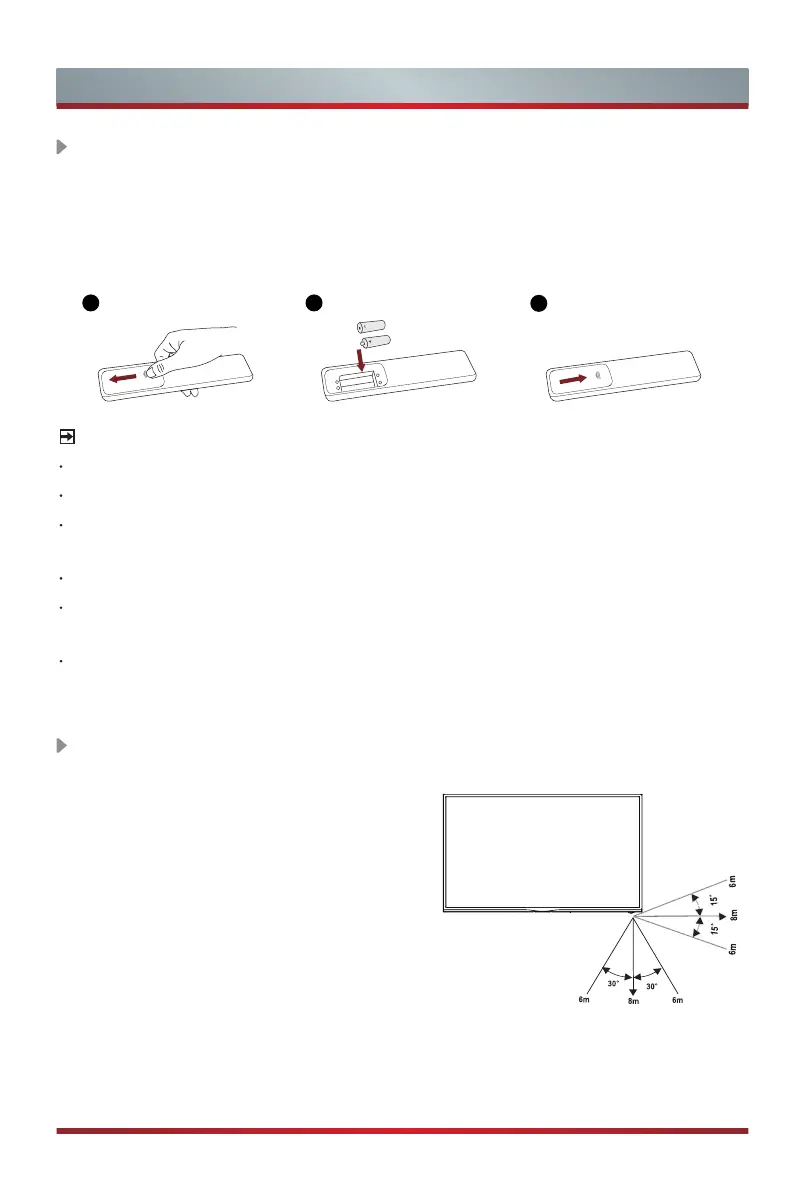 6m
15°
8m
15°
6m
30°
30°
6m
8m
6m