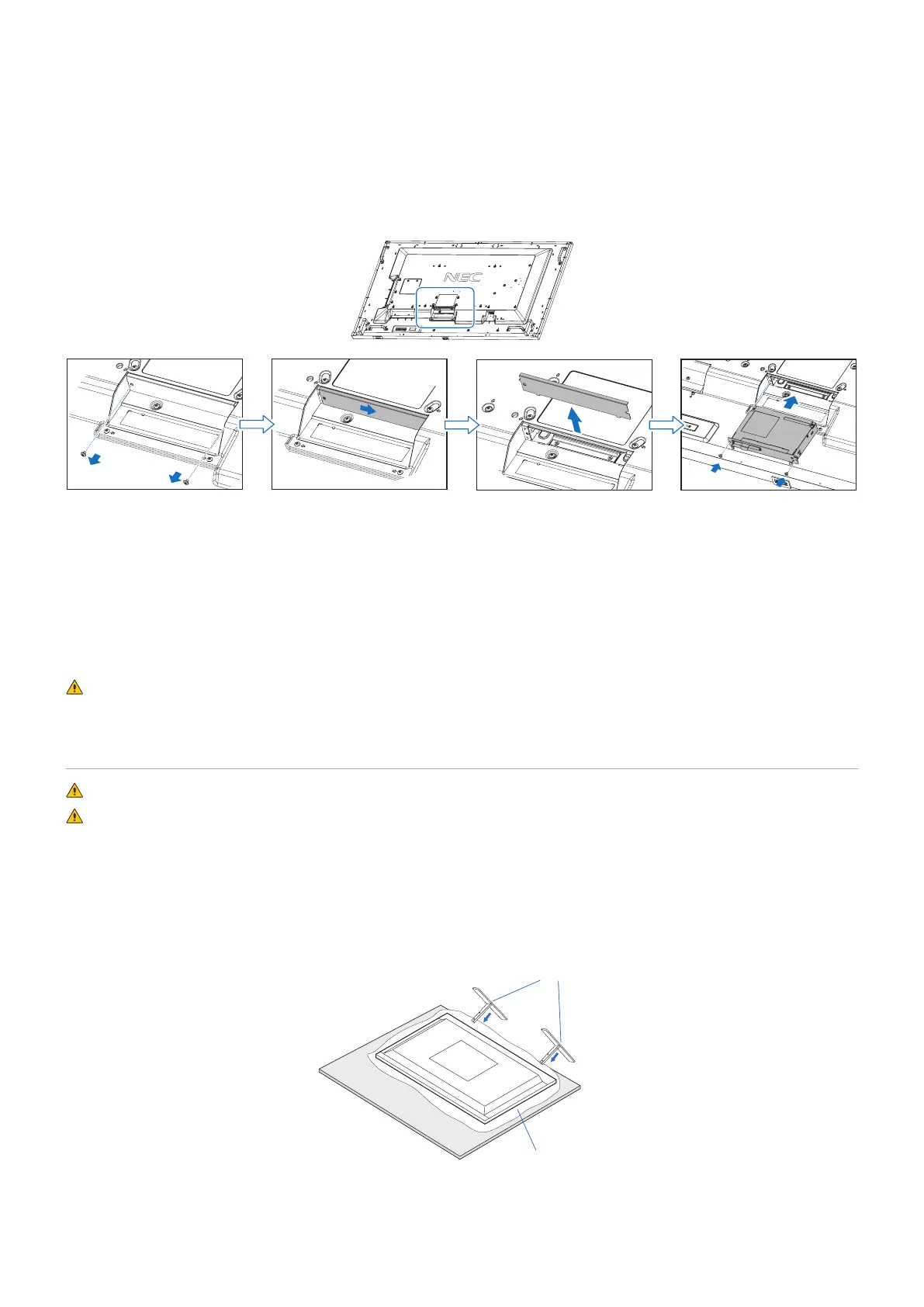 NEC