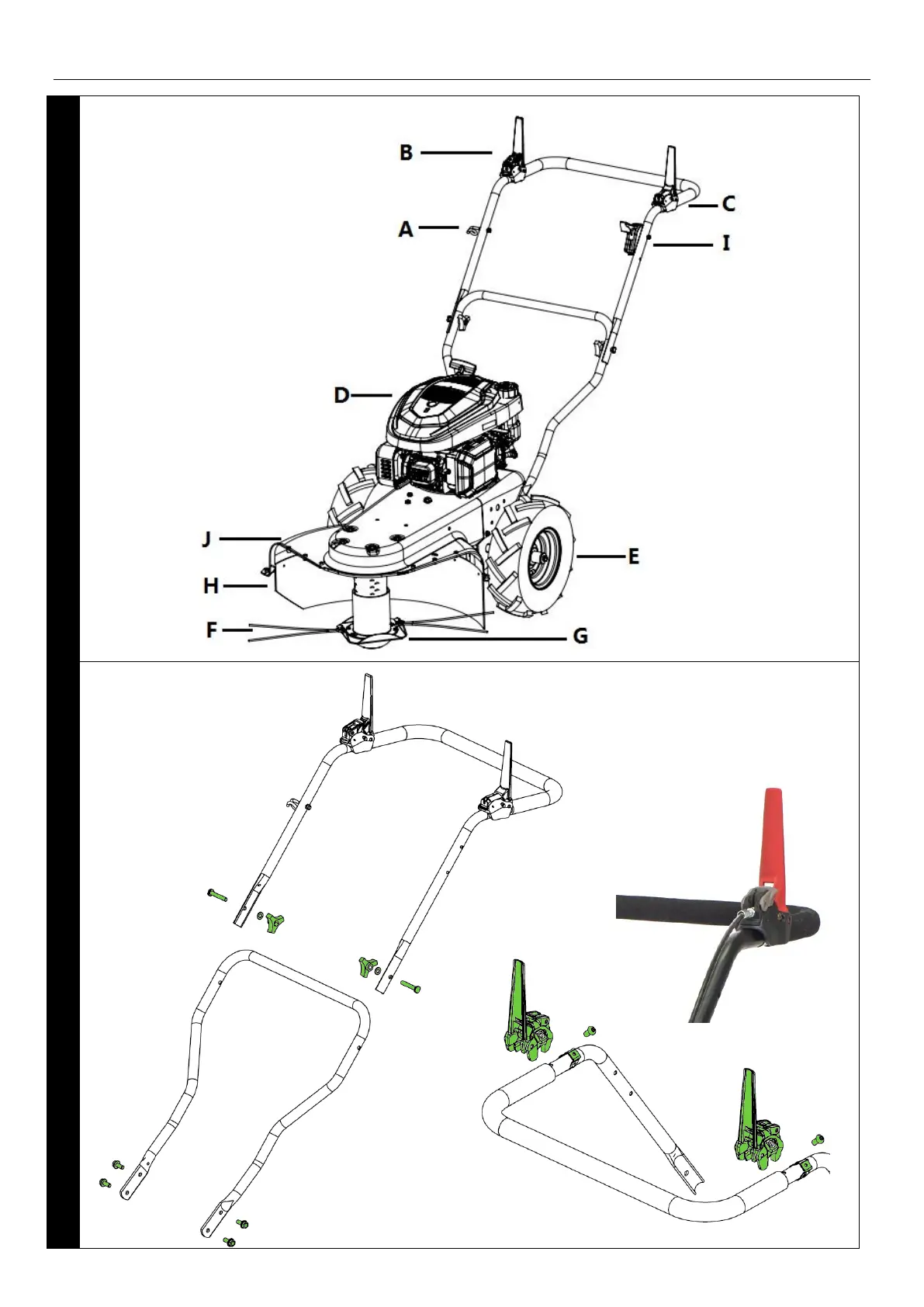 B
C
A
I
D
J
E
H
F
G