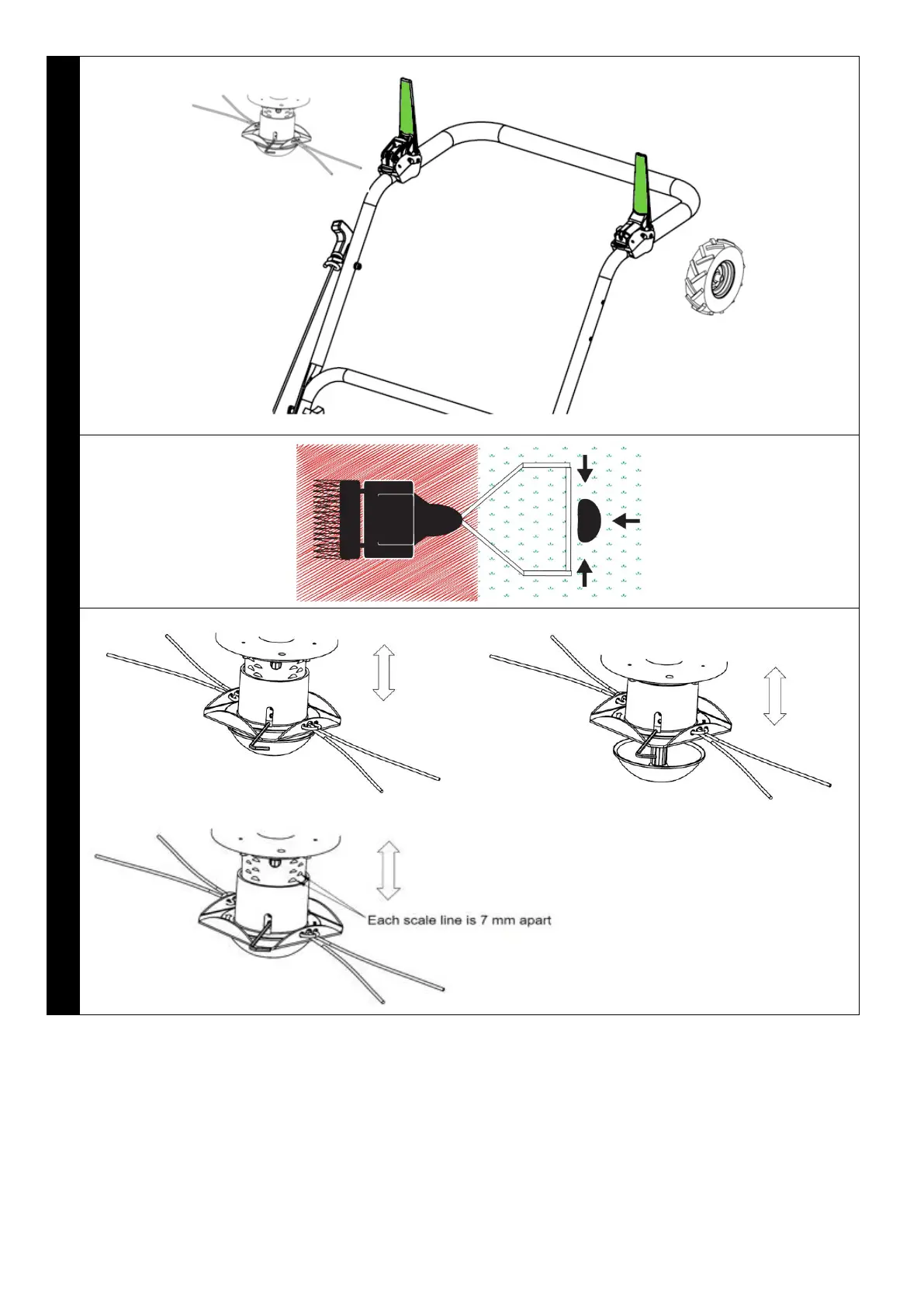 Each scale line is 7 mm apart