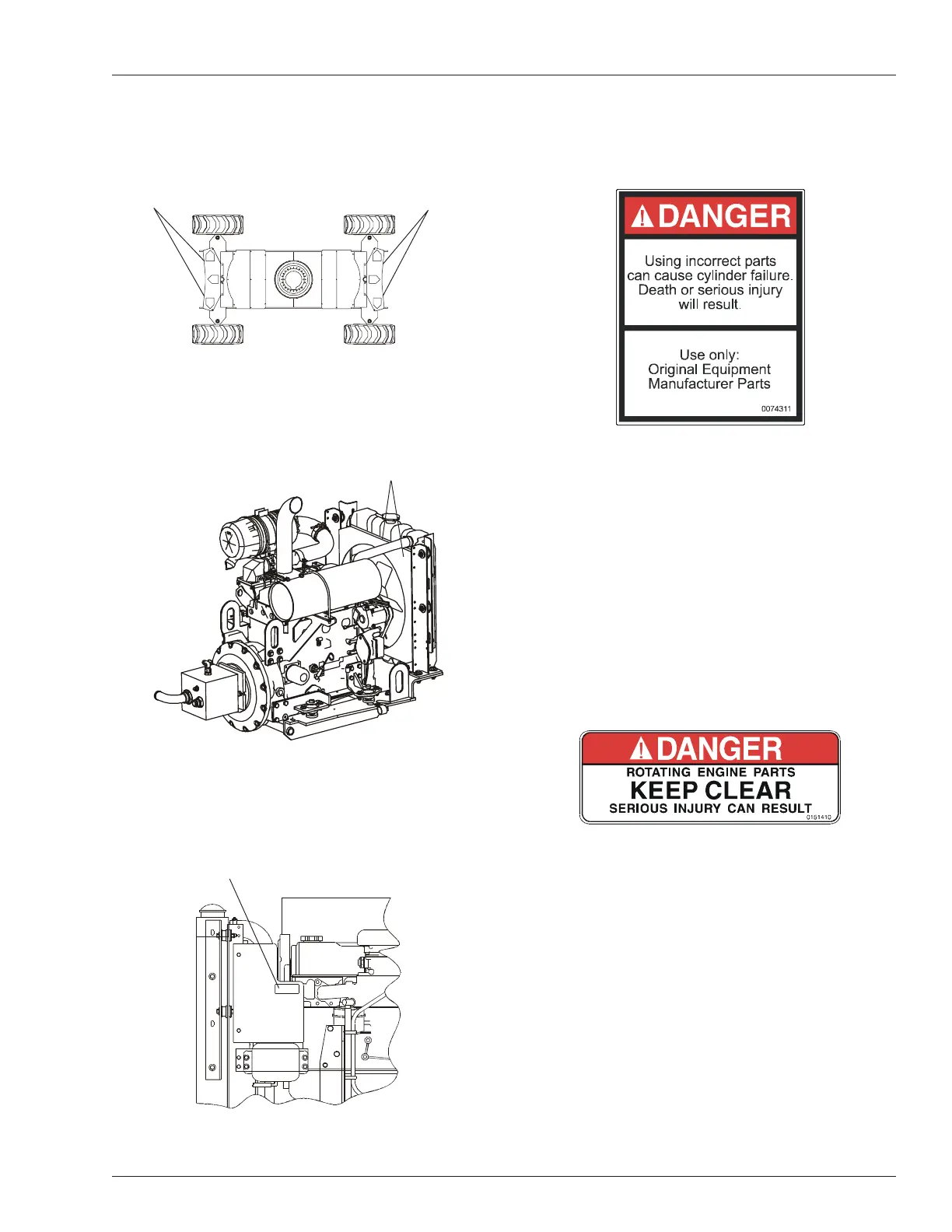 DANGER

Using incorrect parts can cause cylinder failure. Death or serious injury will result.

Use only: Original Equipment Manufacturer Parts

0074311

DANGER

ROTATING ENGINE PARTS

KEEP CLEAR

SERIOUS INJURY CAN RESULT

0151410