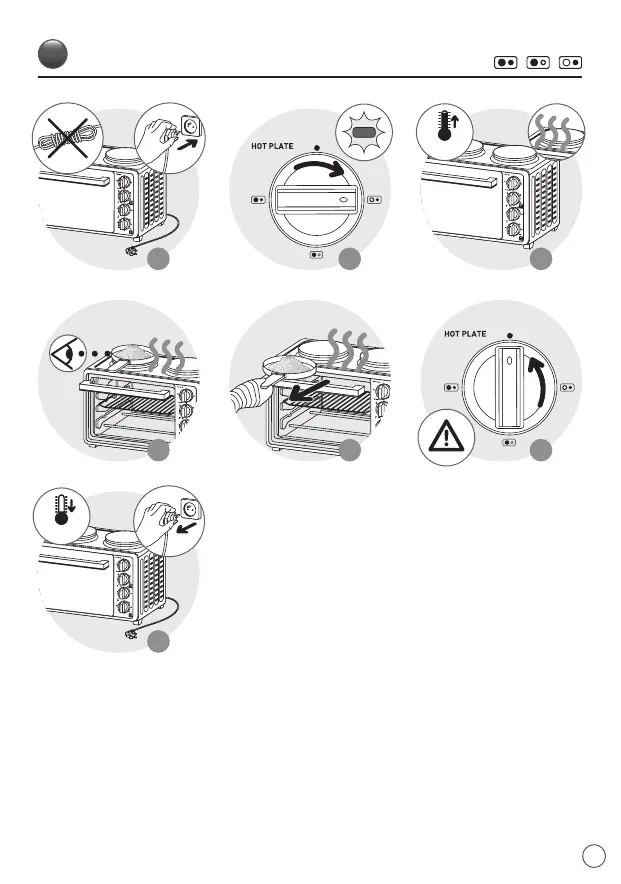 HOT PLATE

HOT PLATE