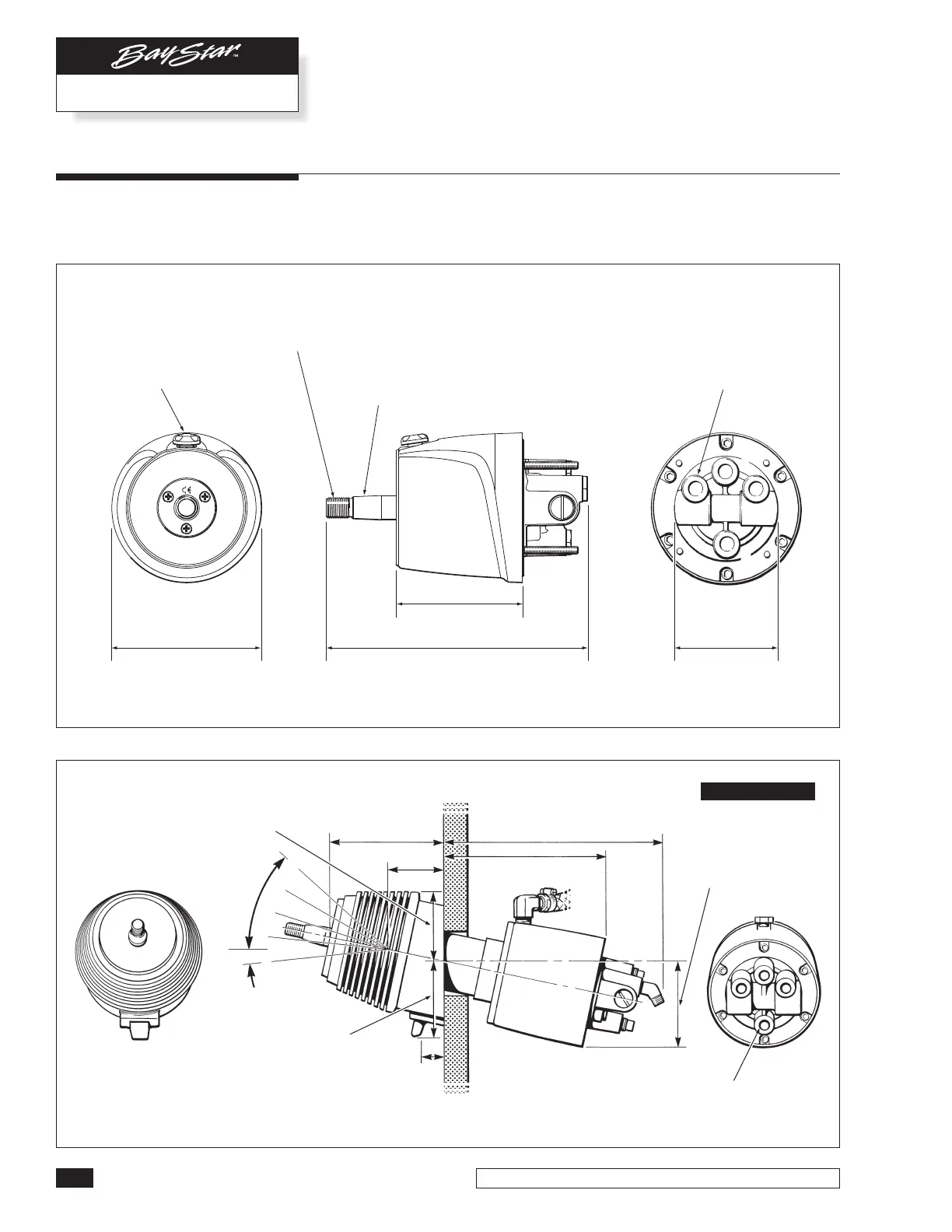 BayStar™