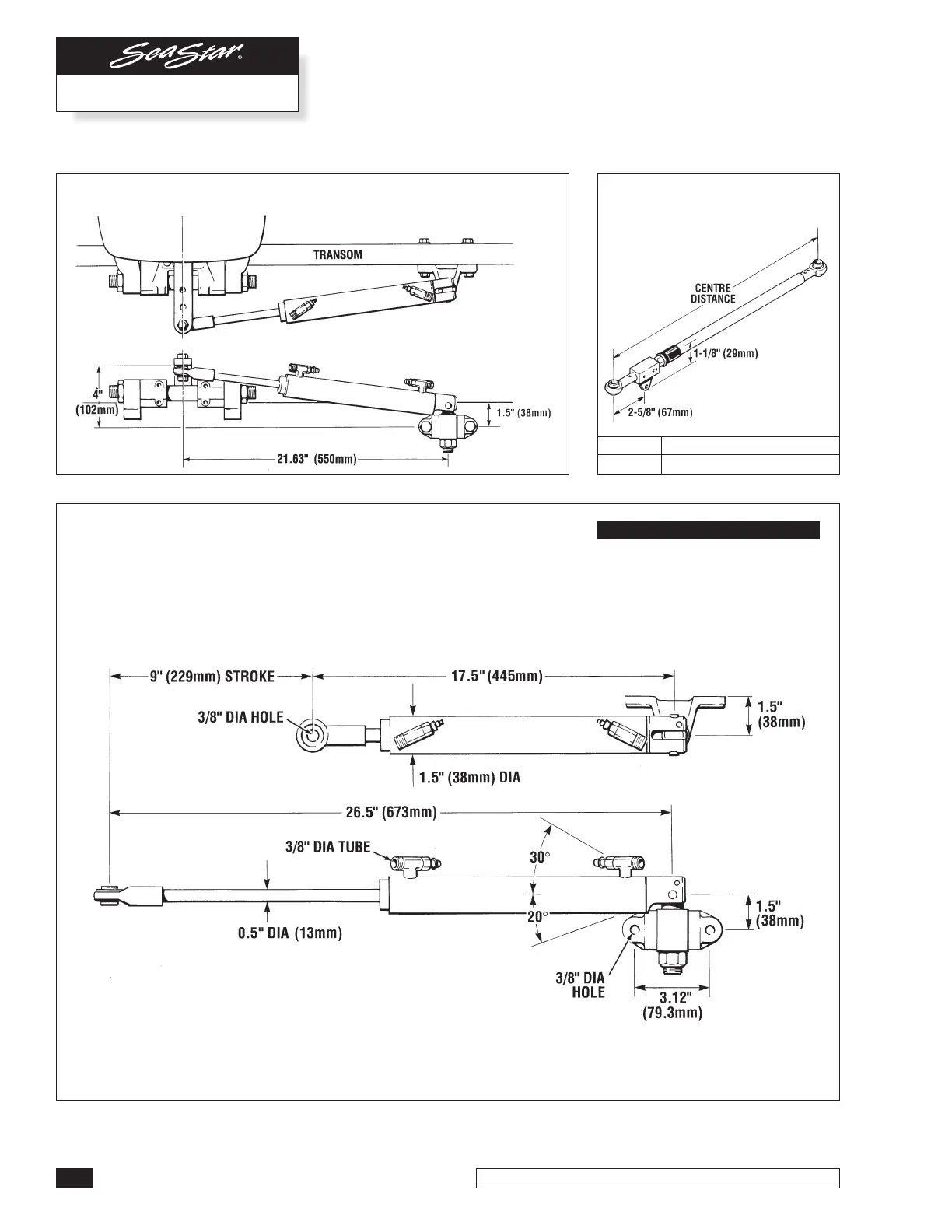 SeaStar®

TRANSOM

4"
(102mm)

1.5" (38mm)

21.63" (550mm)

CENTRE
DISTANCE

1-1/8" (29mm)

2-5/8" (67mm)

9" (229mm) STROKE

17.5" (445mm)

3/8" DIA HOLE

1.5"
(38mm)

1.5" (38mm) DIA

26.5" (673mm)

3/8" DIA TUBE

30°

20°

0.5" DIA (13mm)

1.5"
(38mm)

3/8" DIA
HOLE

3.12"
(79.3mm)