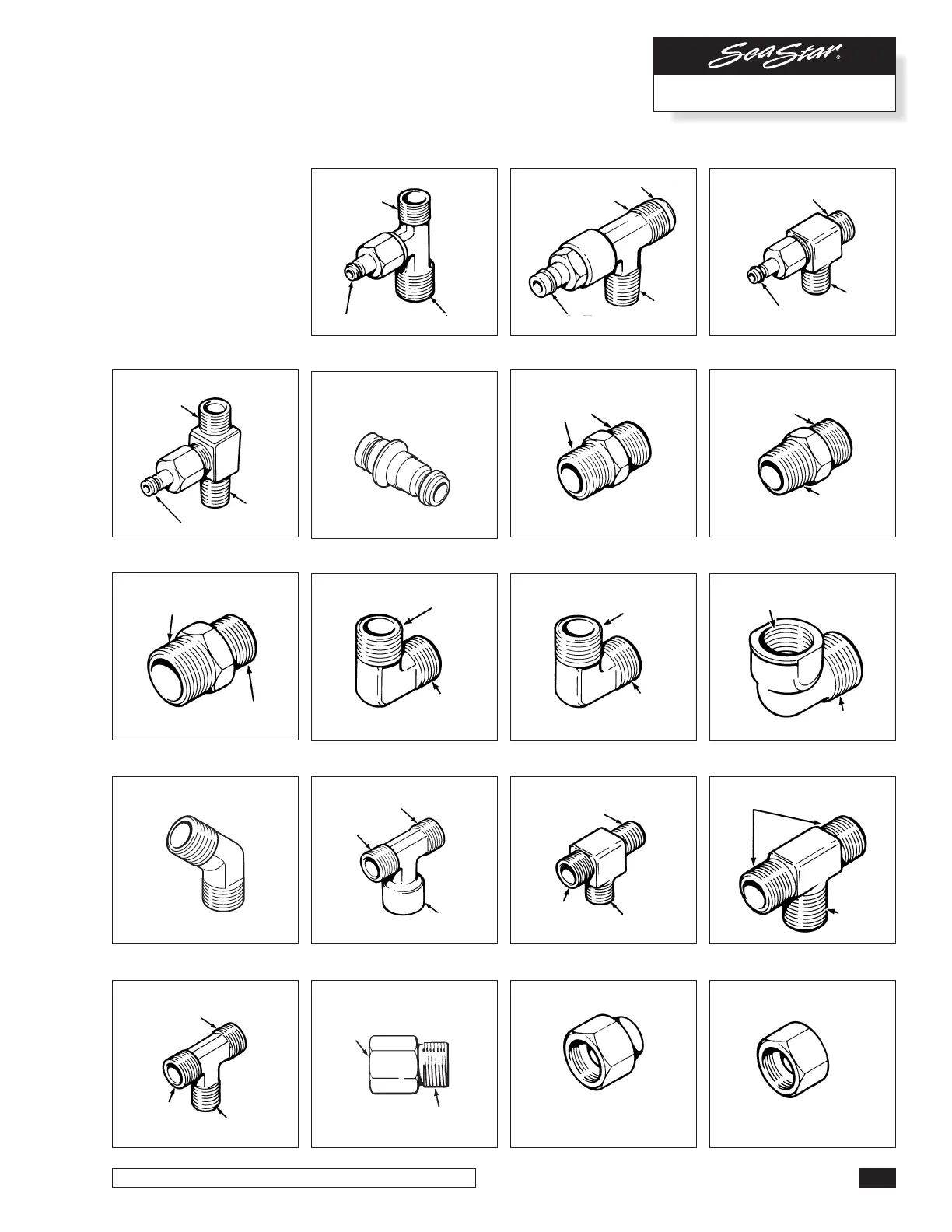 SeaStar®