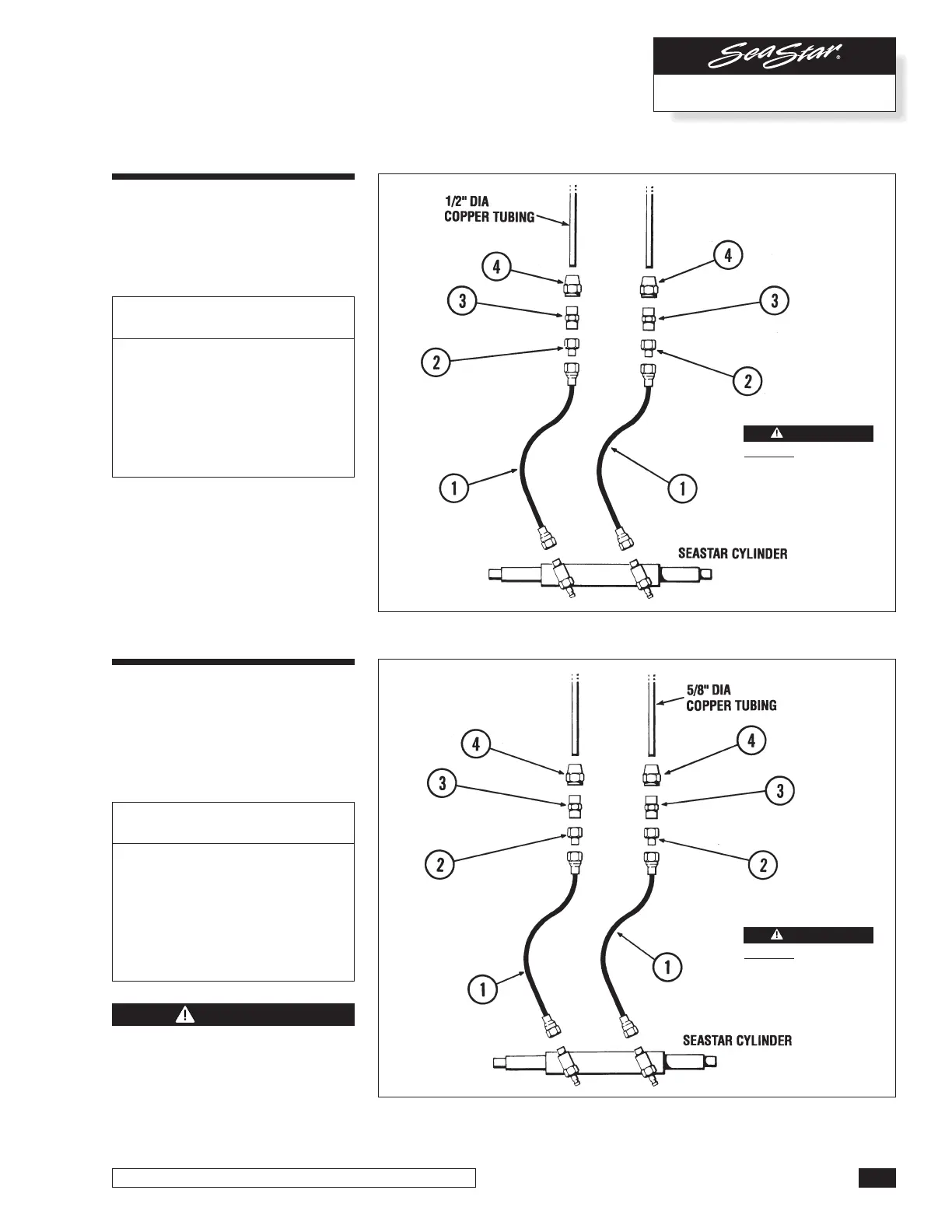 SeaStar®

1/2" DIA COPPER TUBING

4

4

3

3

2

2

1

1

SEASTAR CYLINDER

5/8" DIA COPPER TUBING

4

4

3

3

2

2

1

1

SEASTAR CYLINDER