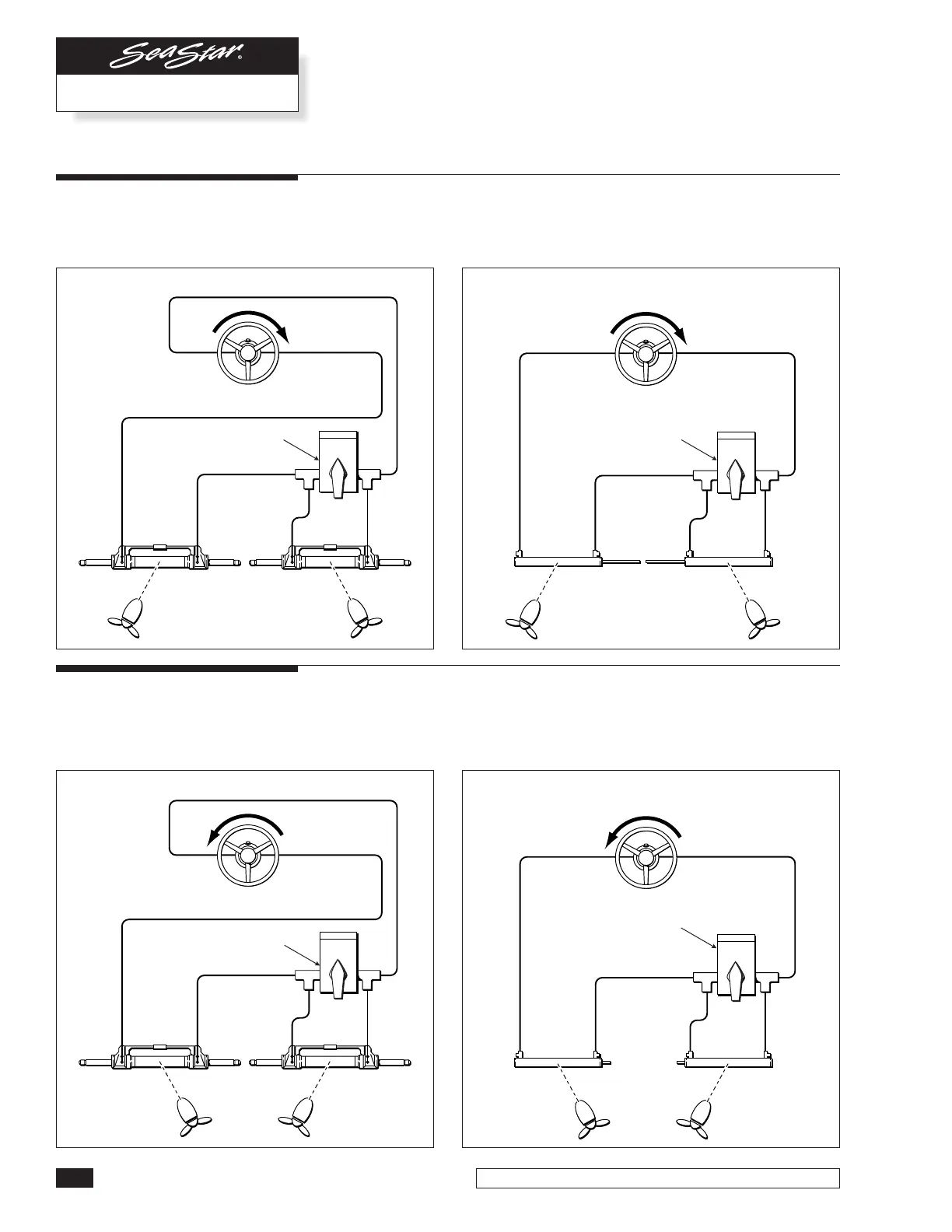 SeaStar®