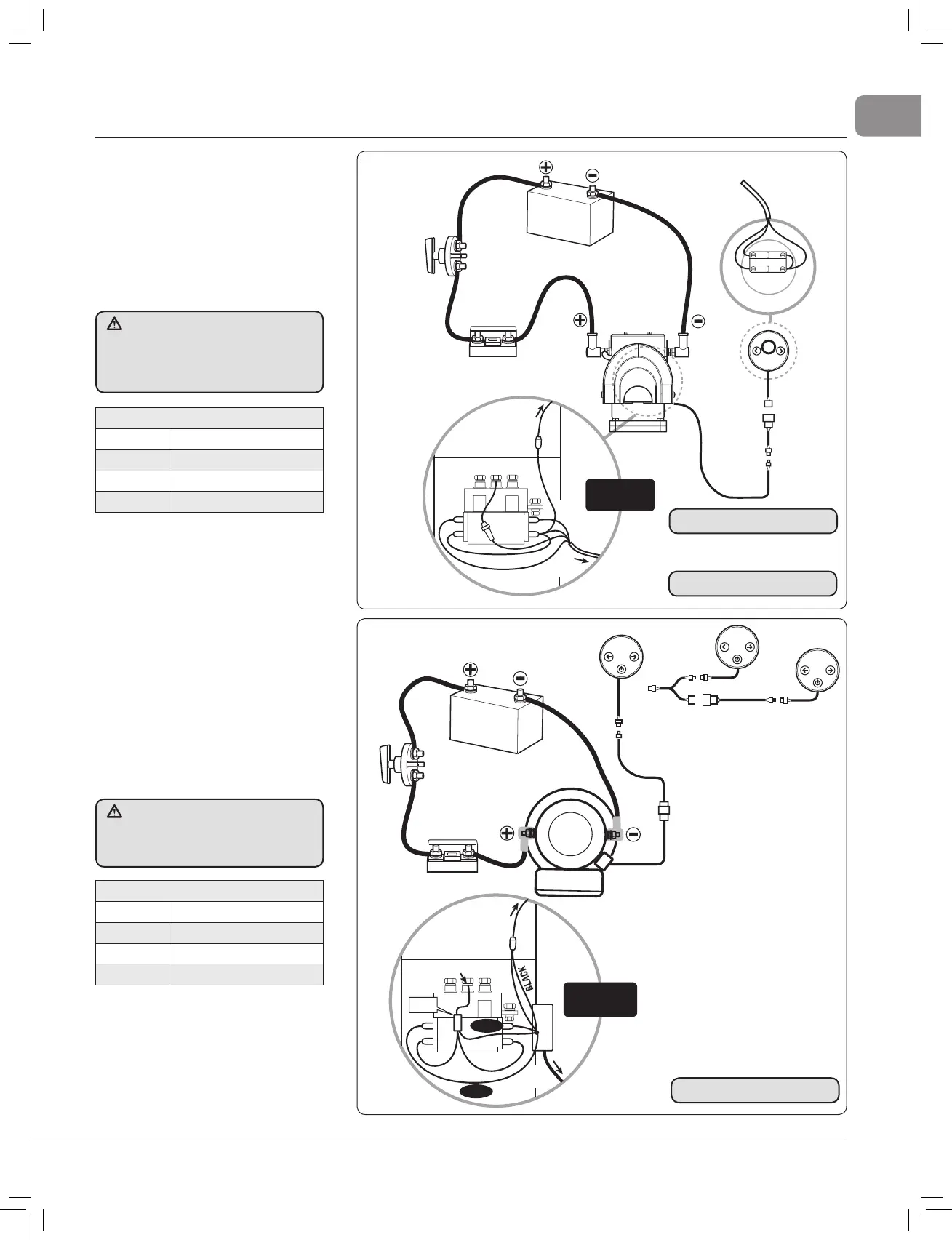 BLACK