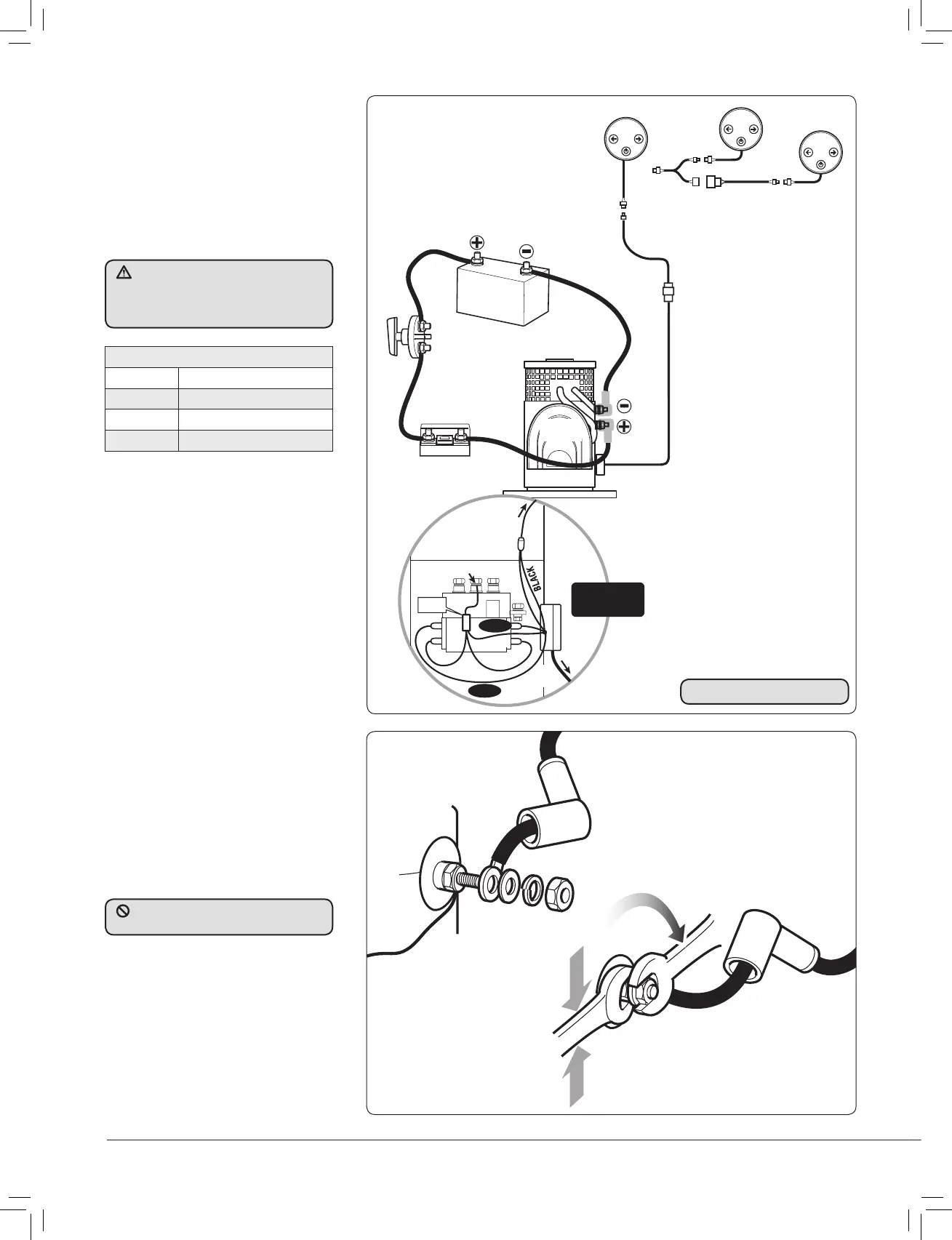 BLACK