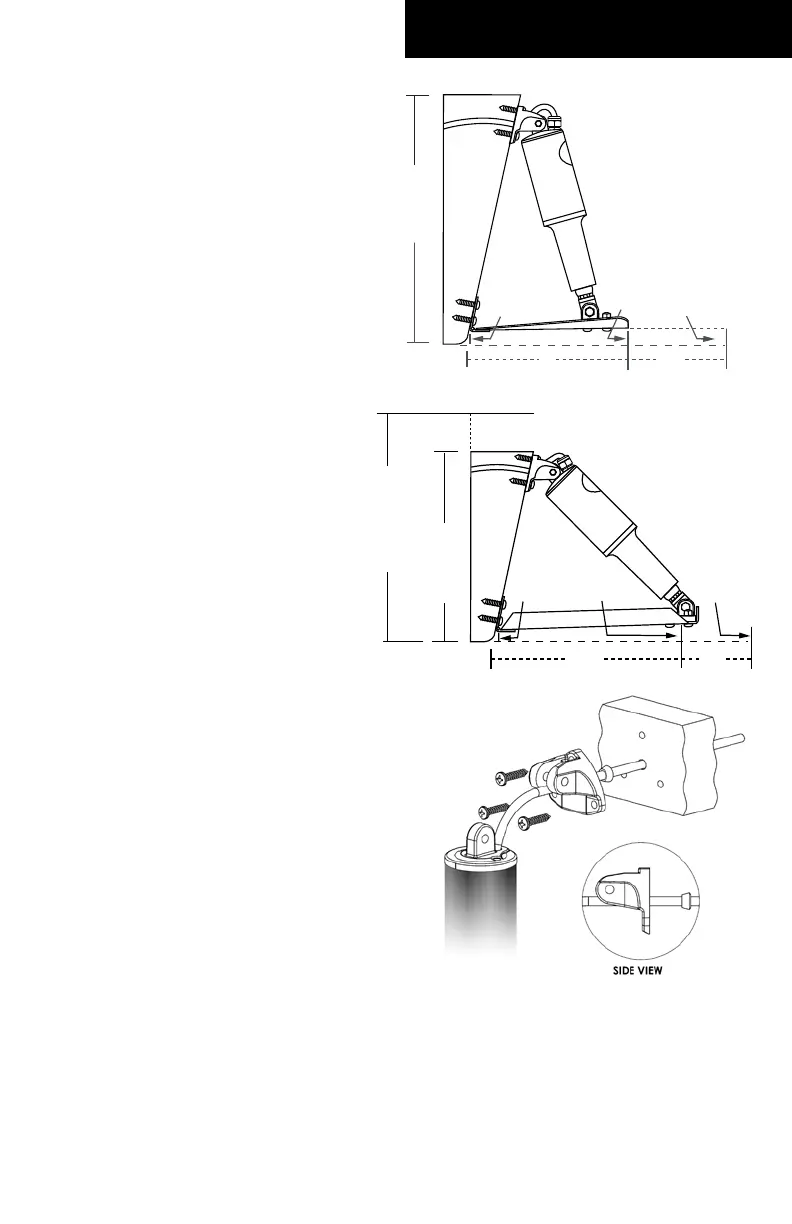 SIDE VIEW