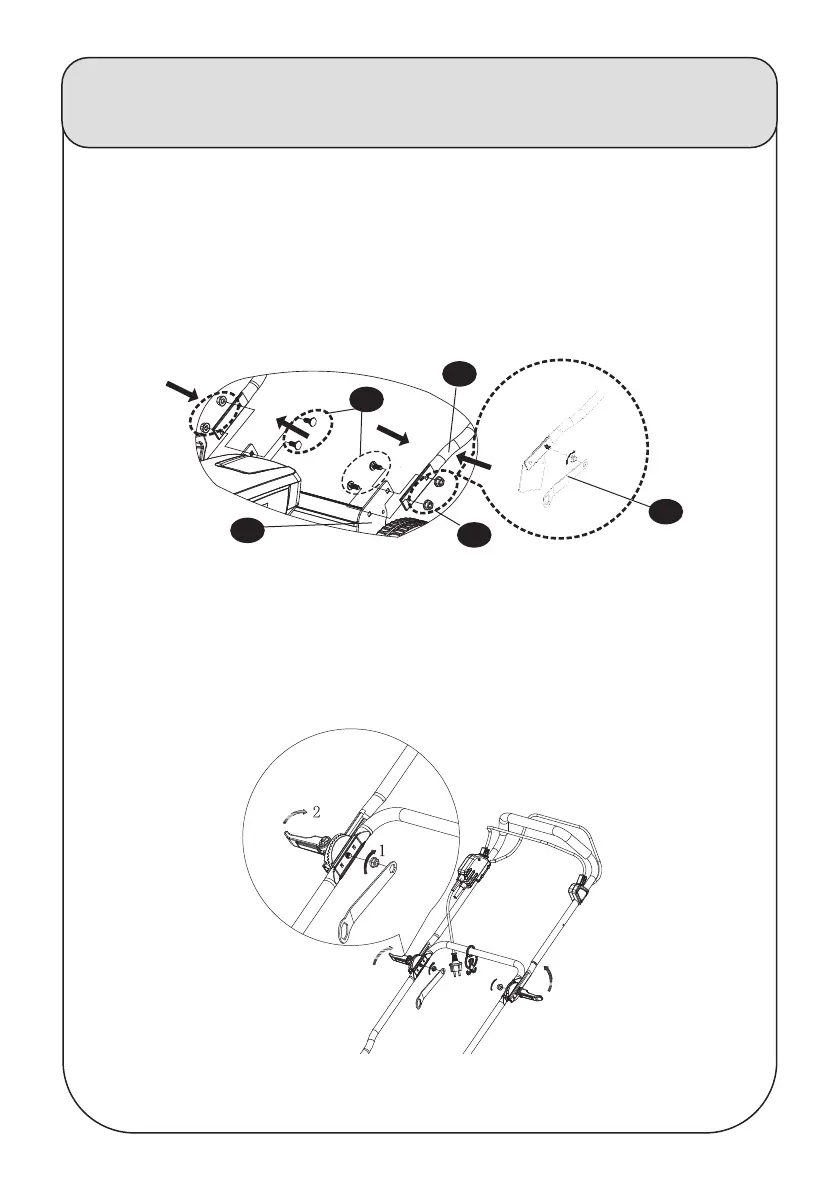 2

1