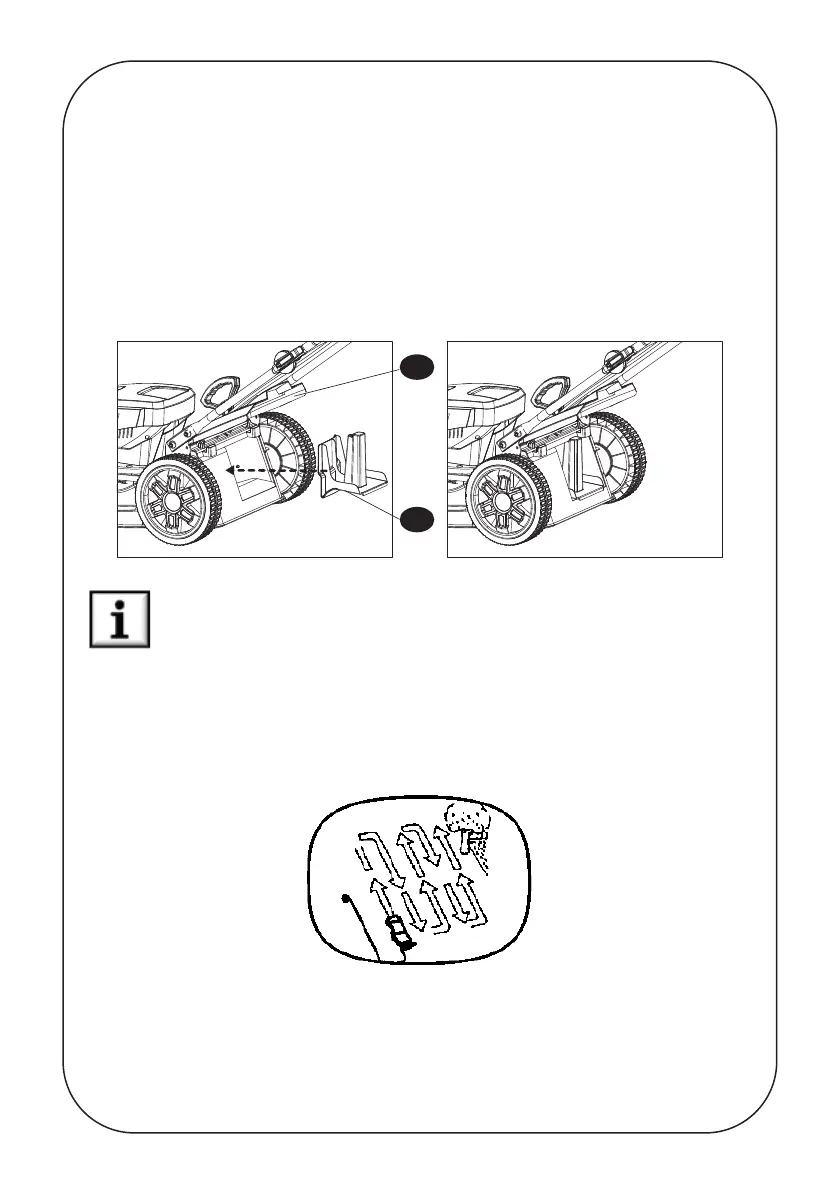 i