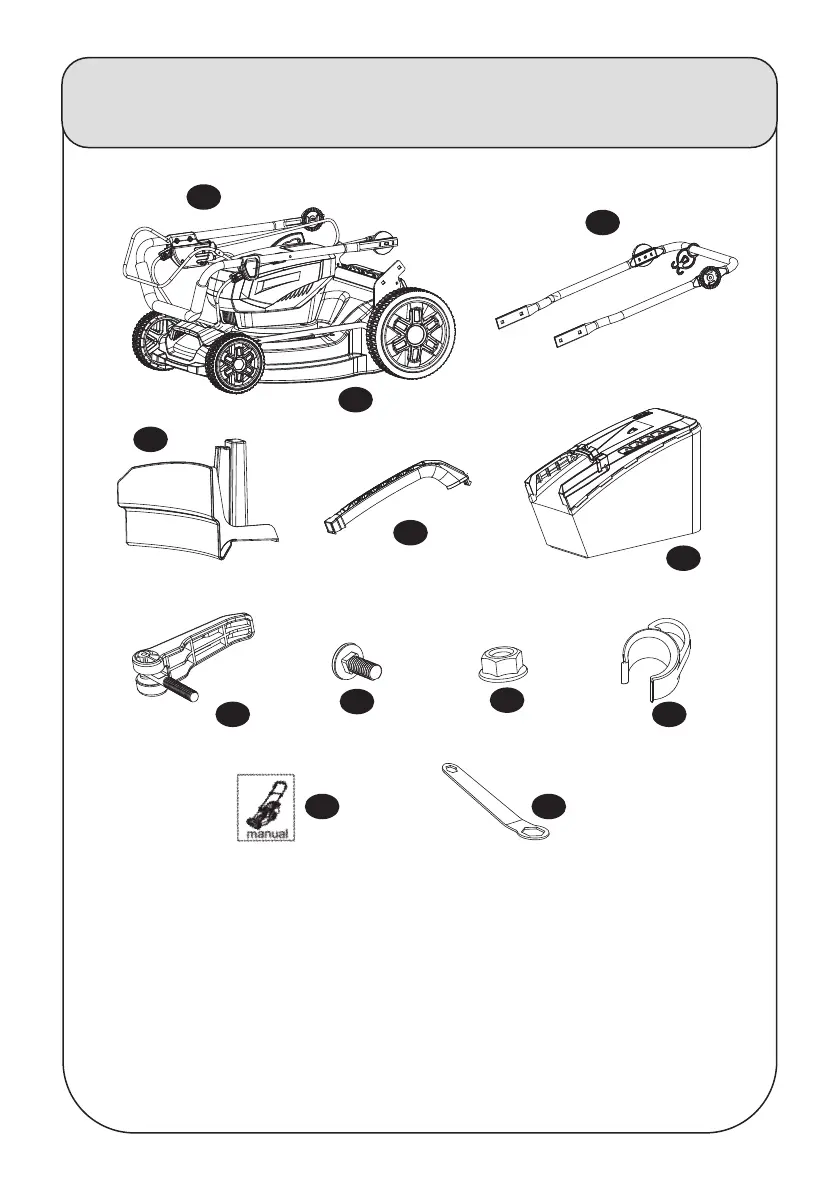 manual