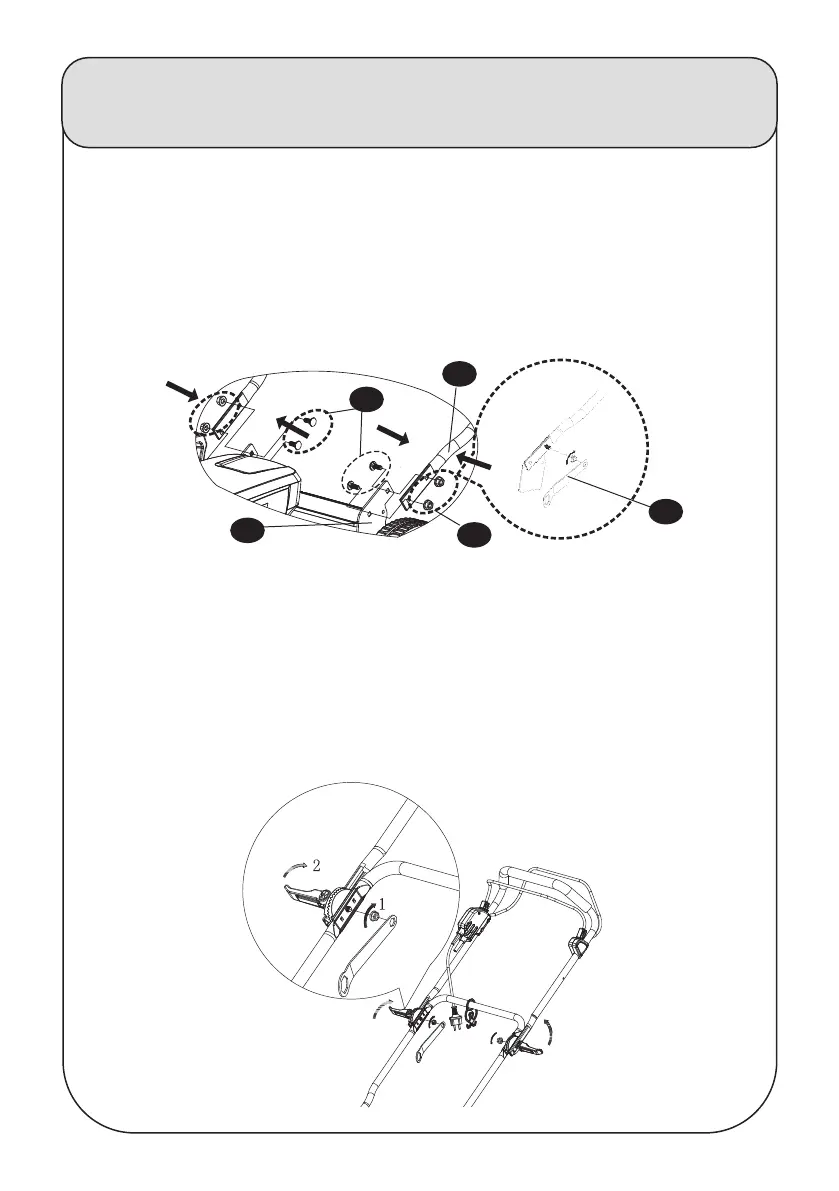 2

1