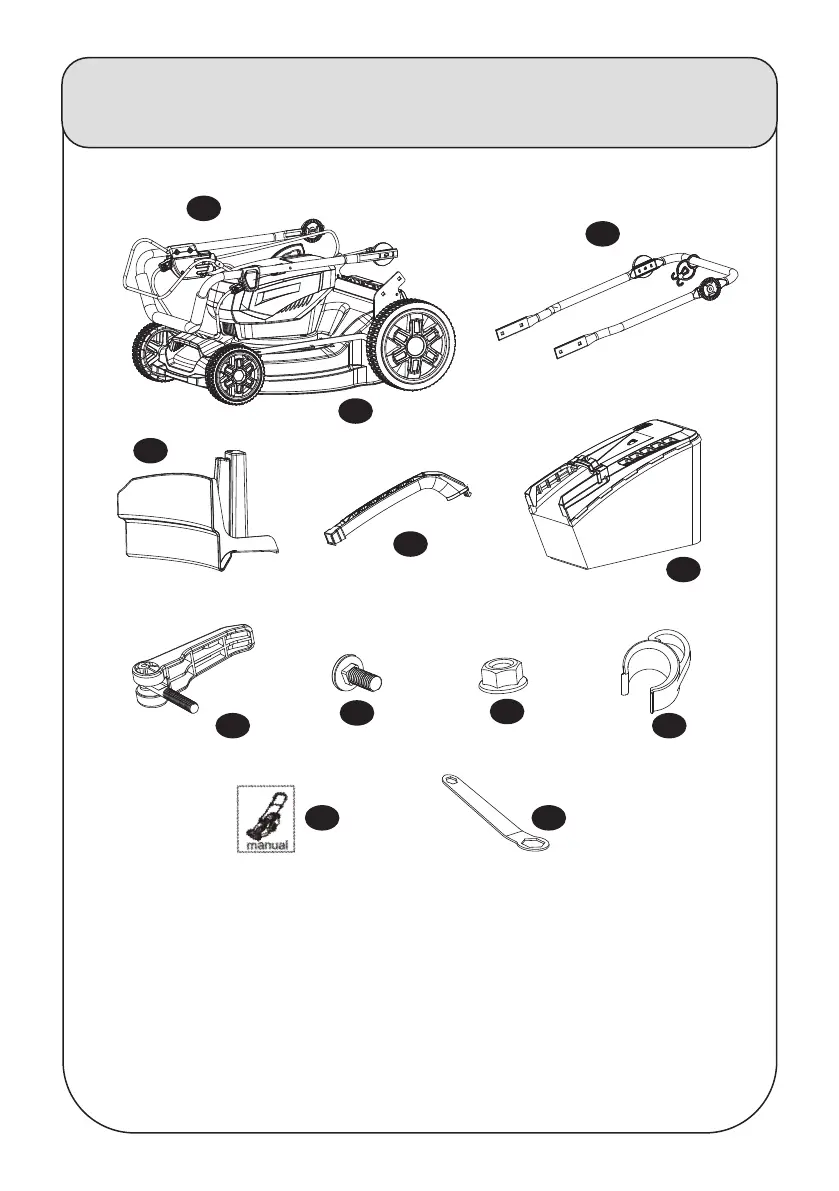 manual