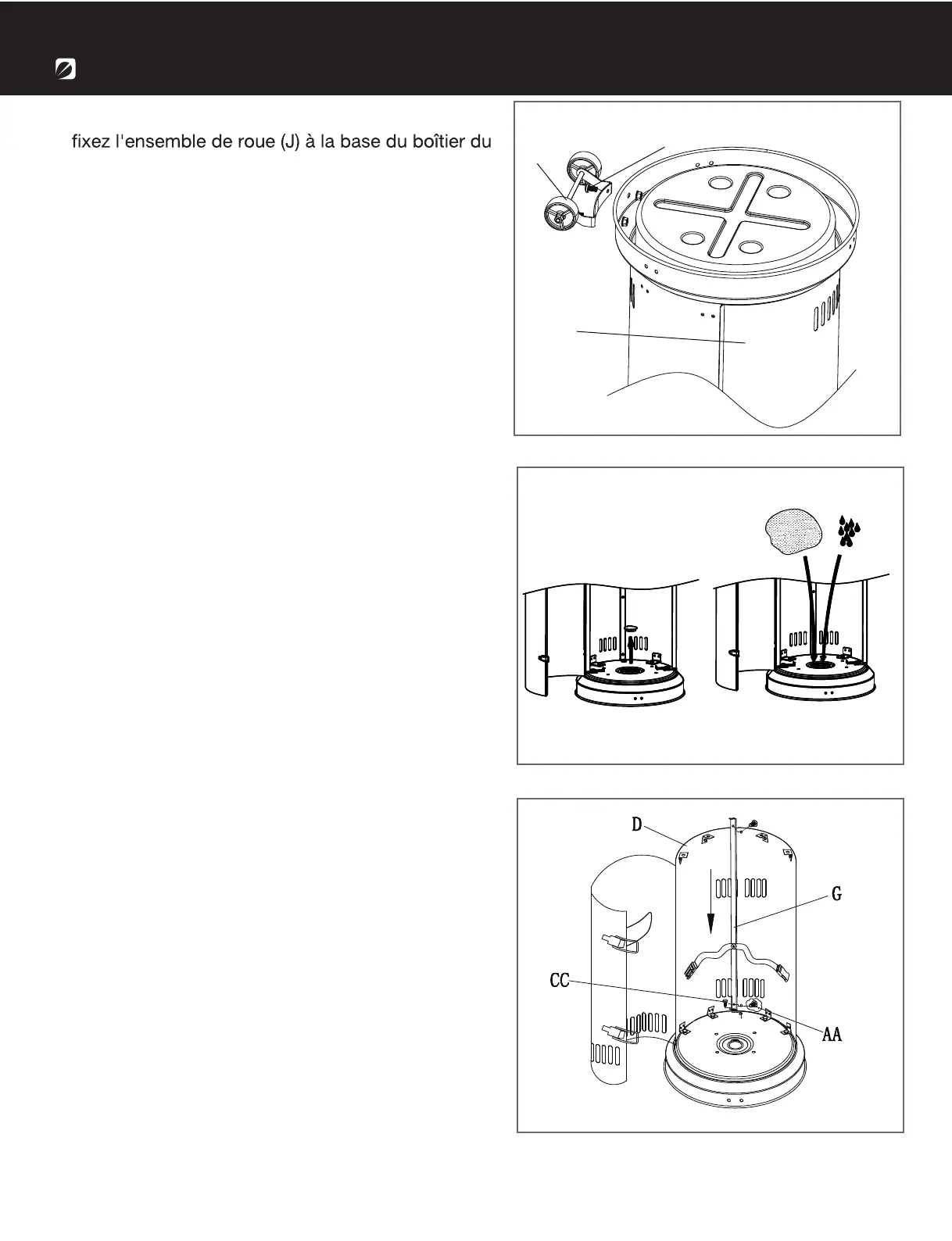 fixez l'ensemble de roue (J) à la base du boîtier du

D

G

CC

AA