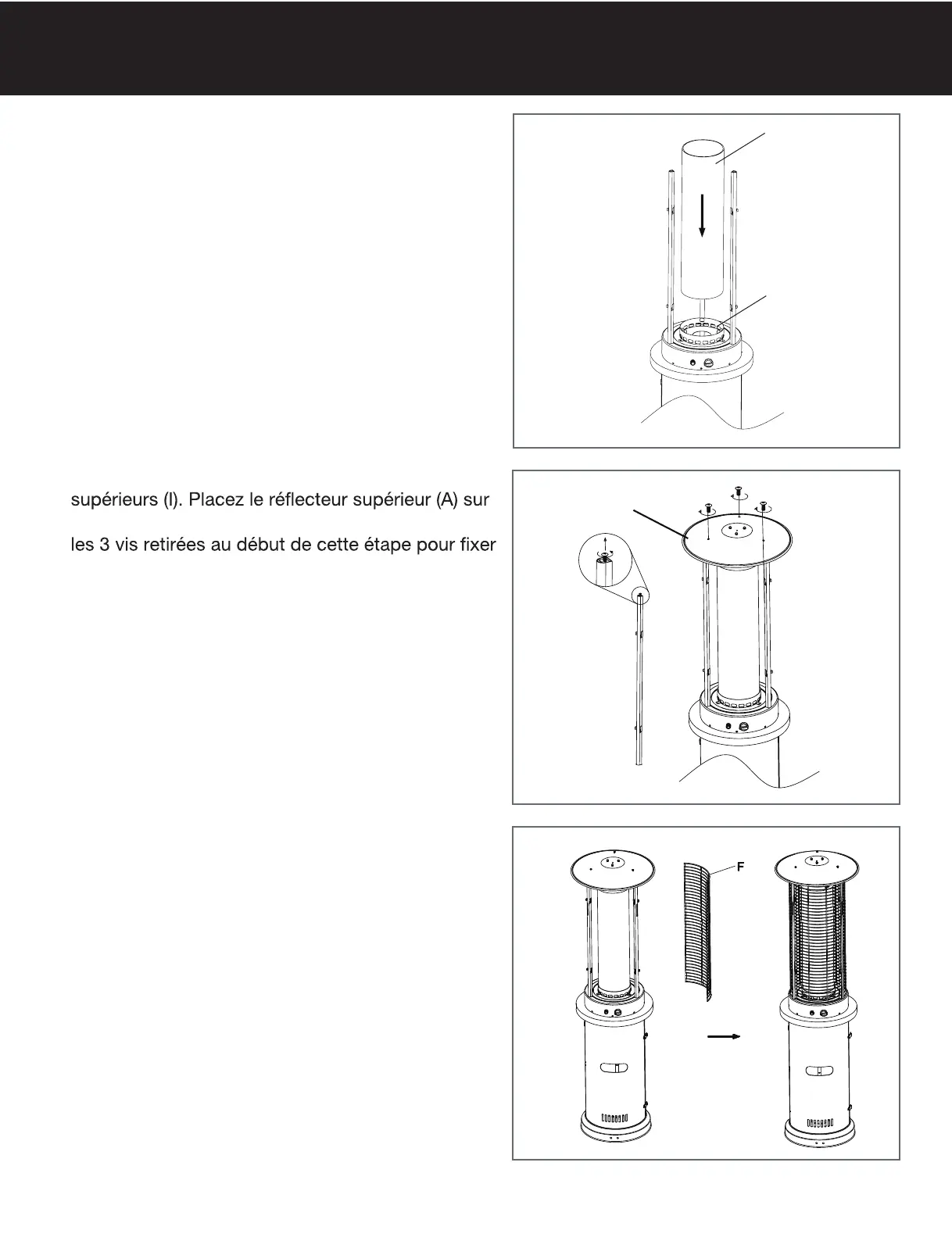 supérieurs (I). Placez le réflecteur supérieur (A) sur

les 3 vis retirées au début de cette étape pour fixer

F