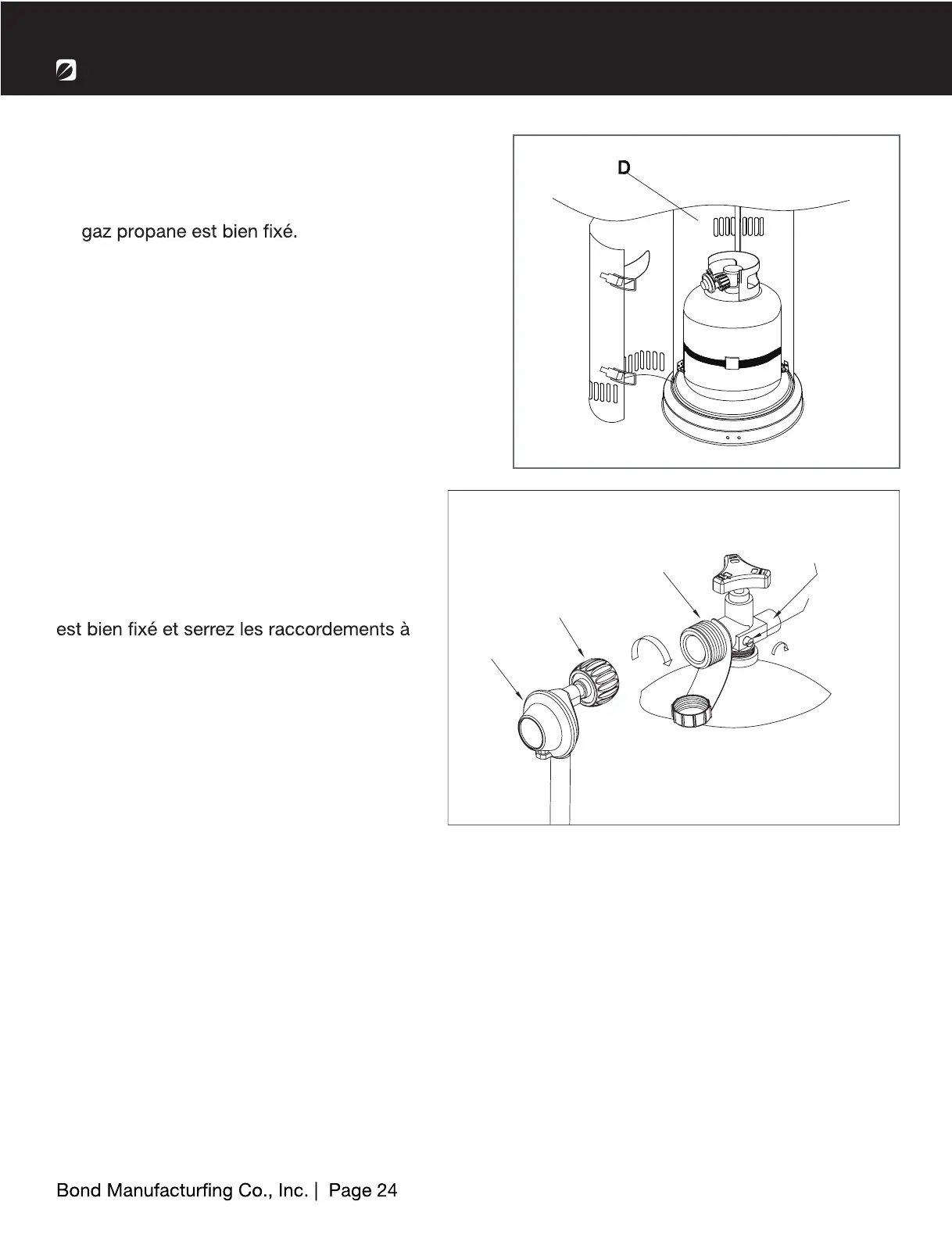 D

gaz propane est bien fixé.

est bien fixé et serrez les raccordements à

Bond Manufacturfing Co., Inc. | Page 24