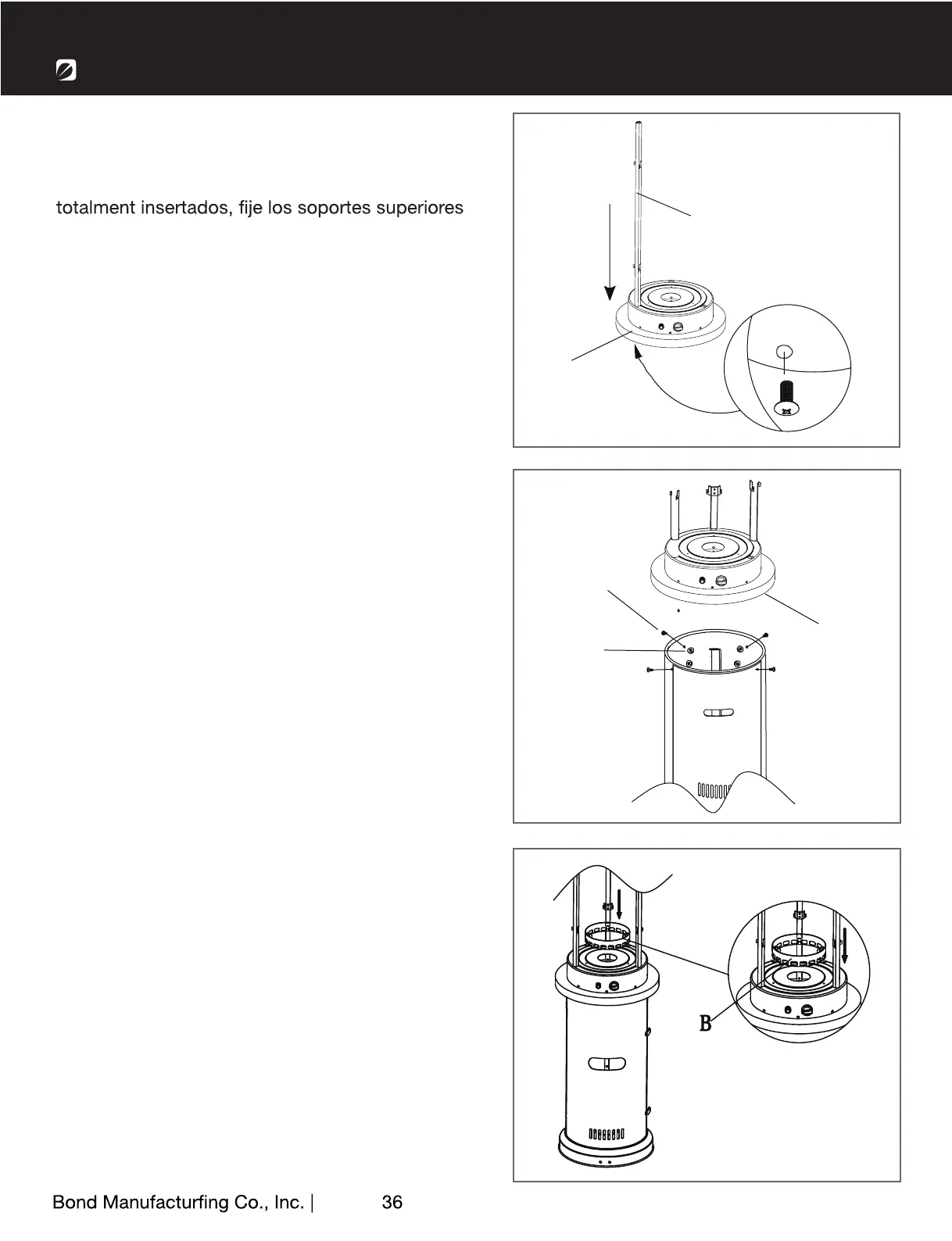 totalment insertados, fije los soportes superiores

B

Bond Manufacturfing Co., Inc. | 36