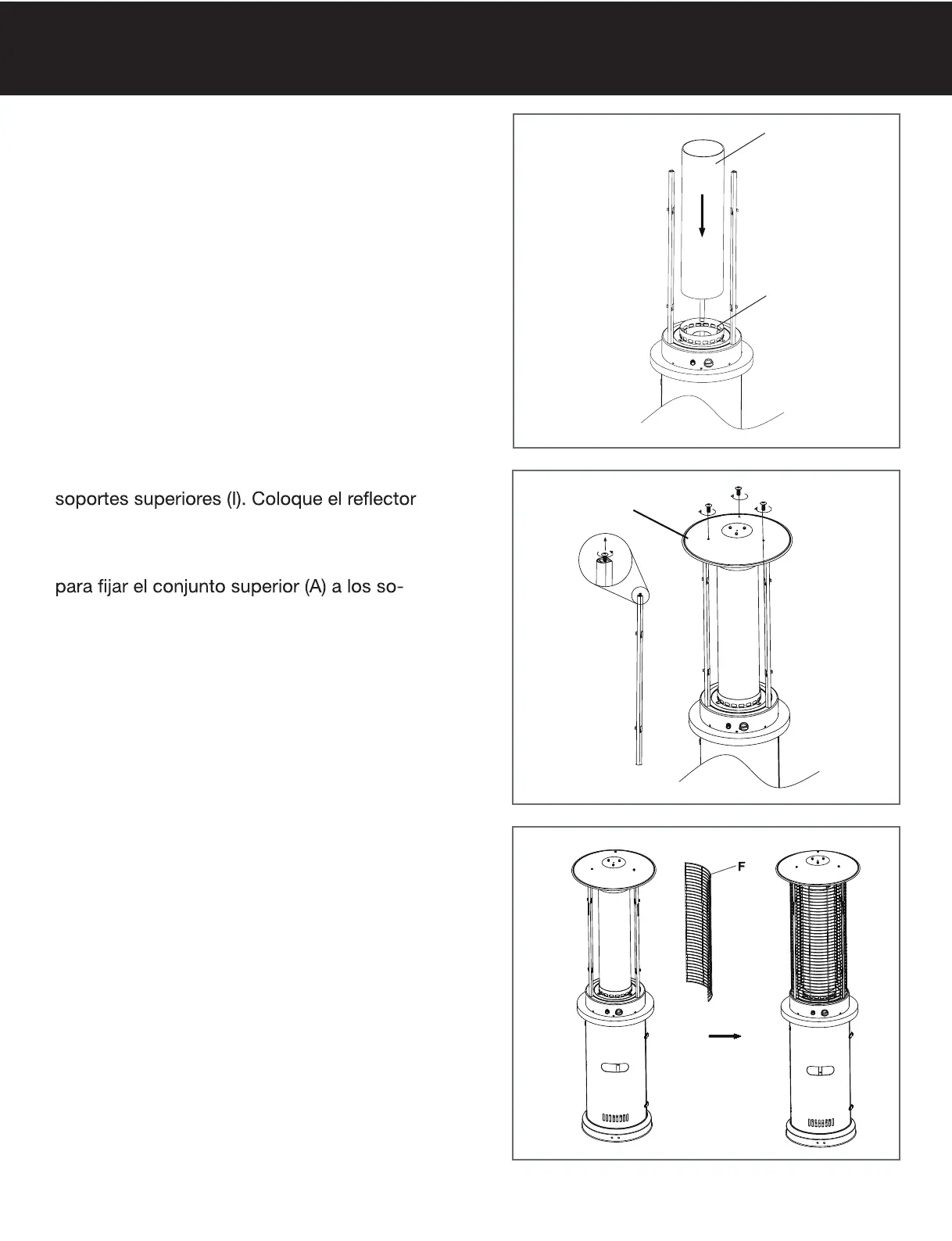 soportes superiores (I). Coloque el reflector

para fijar el conjunto superior (A) a los so-

F