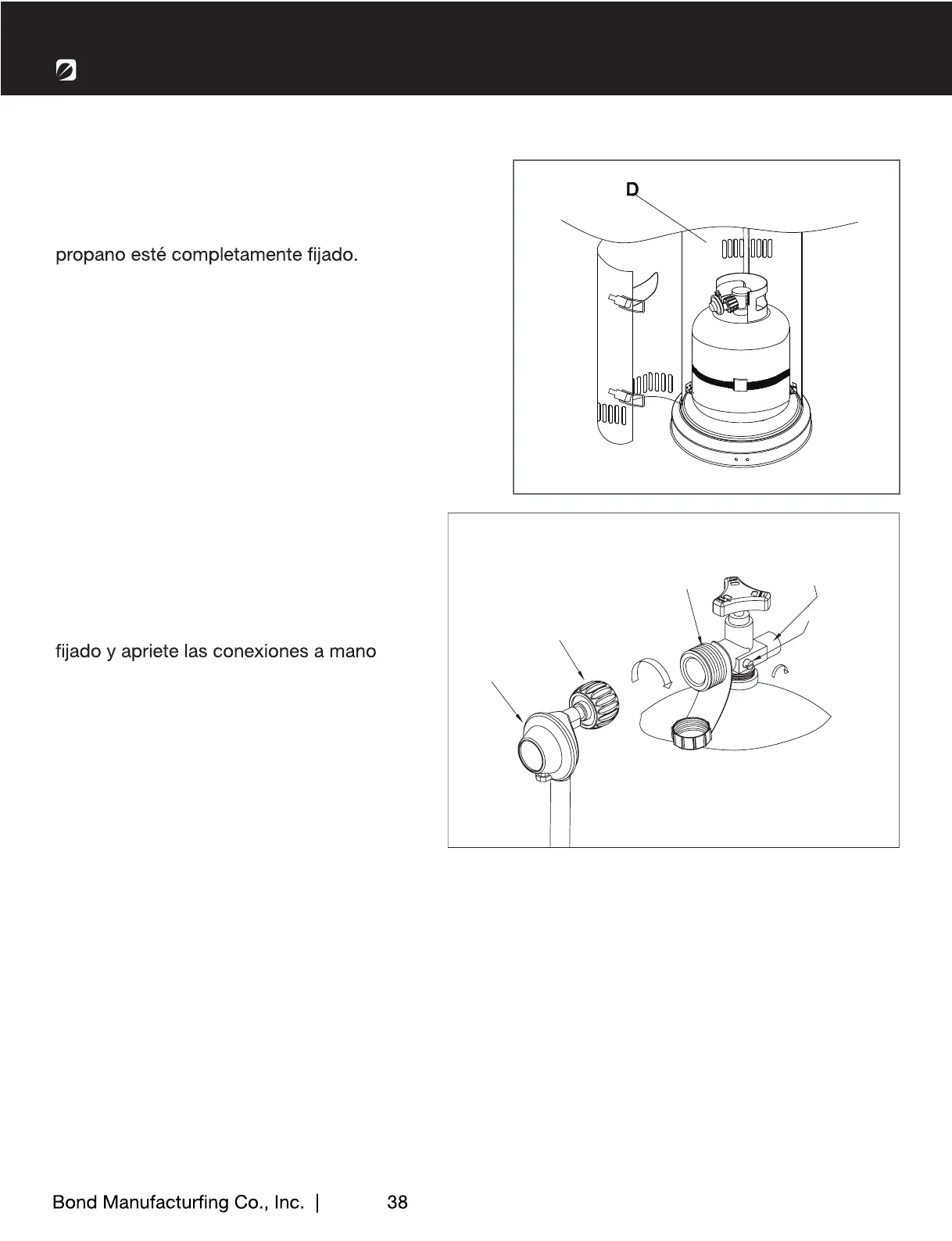 propano esté completamente fijado.

D

fijado y apriete las conexiones a mano

Bond Manufacturfing Co., Inc. | 38