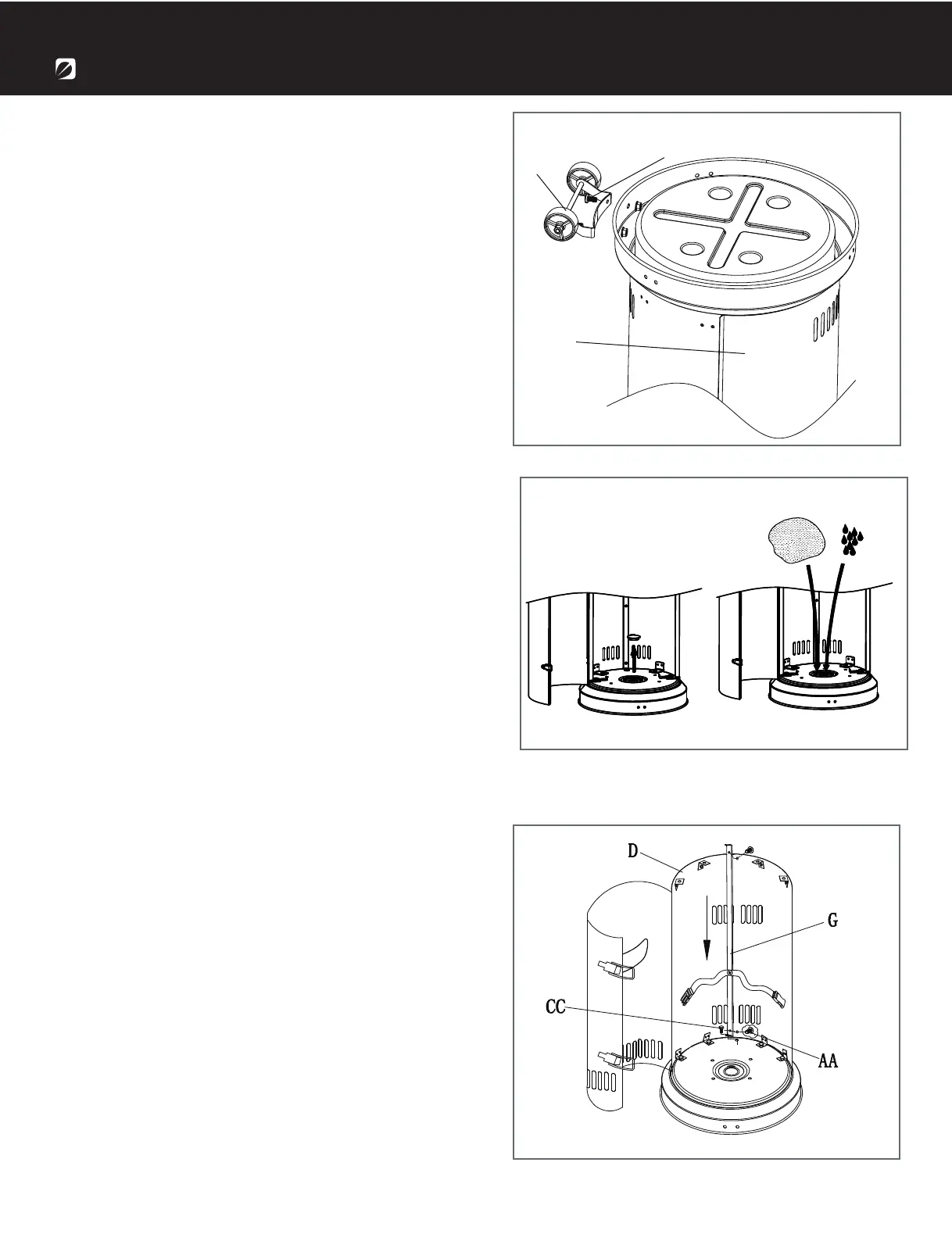 D

G

CC

AA