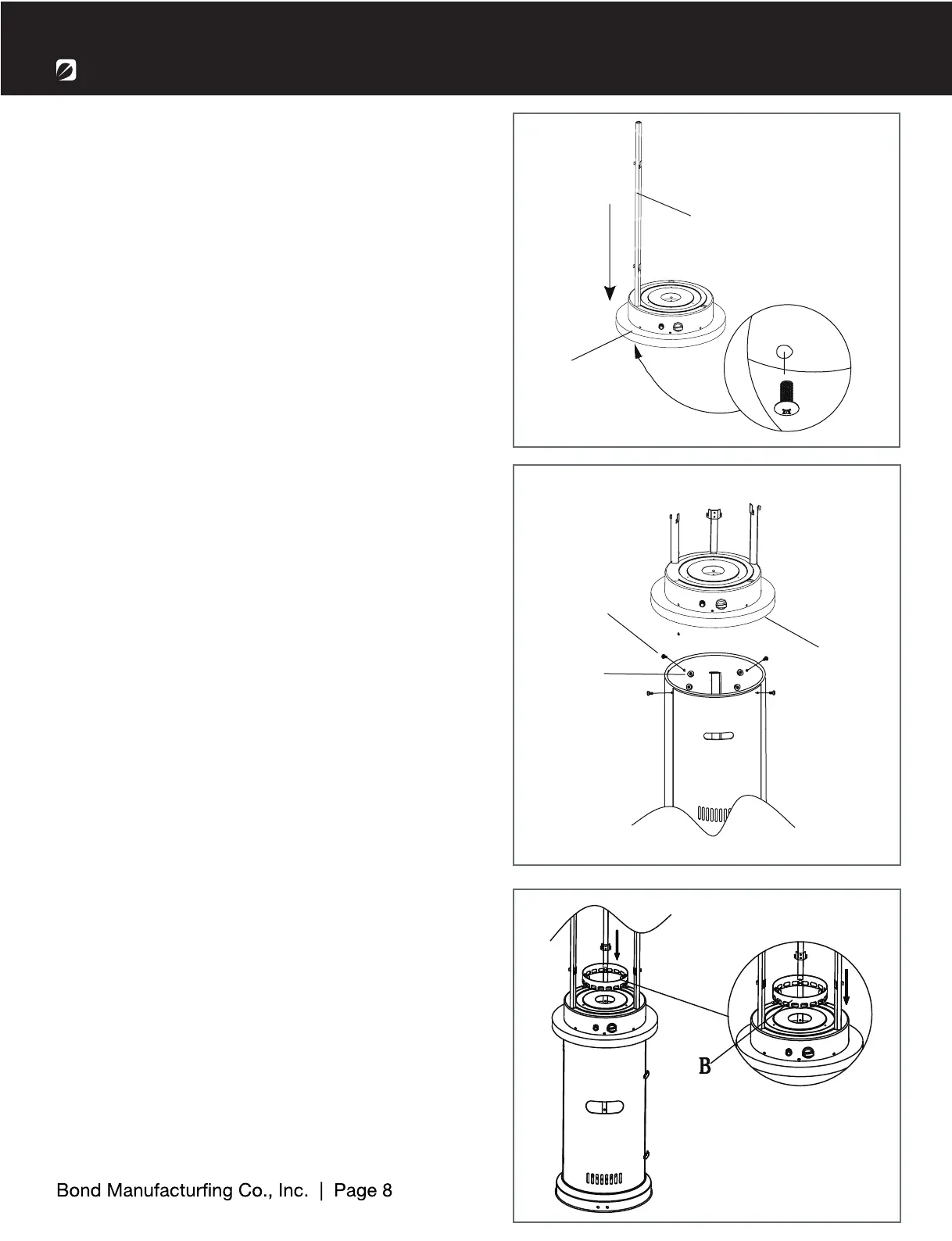 B

Bond Manufacturfing Co., Inc. | Page 8