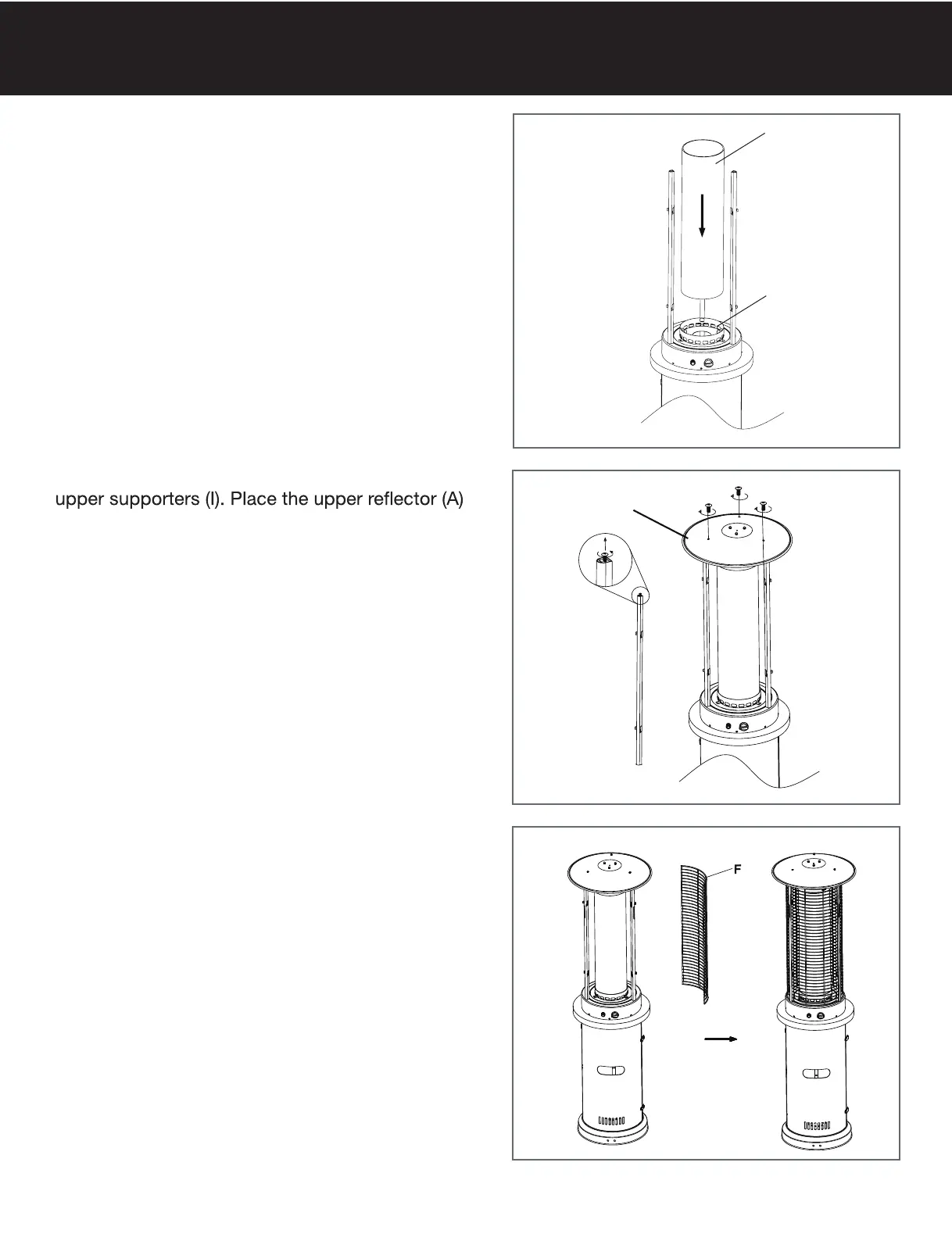 upper supporters (I). Place the upper reflector (A)

F