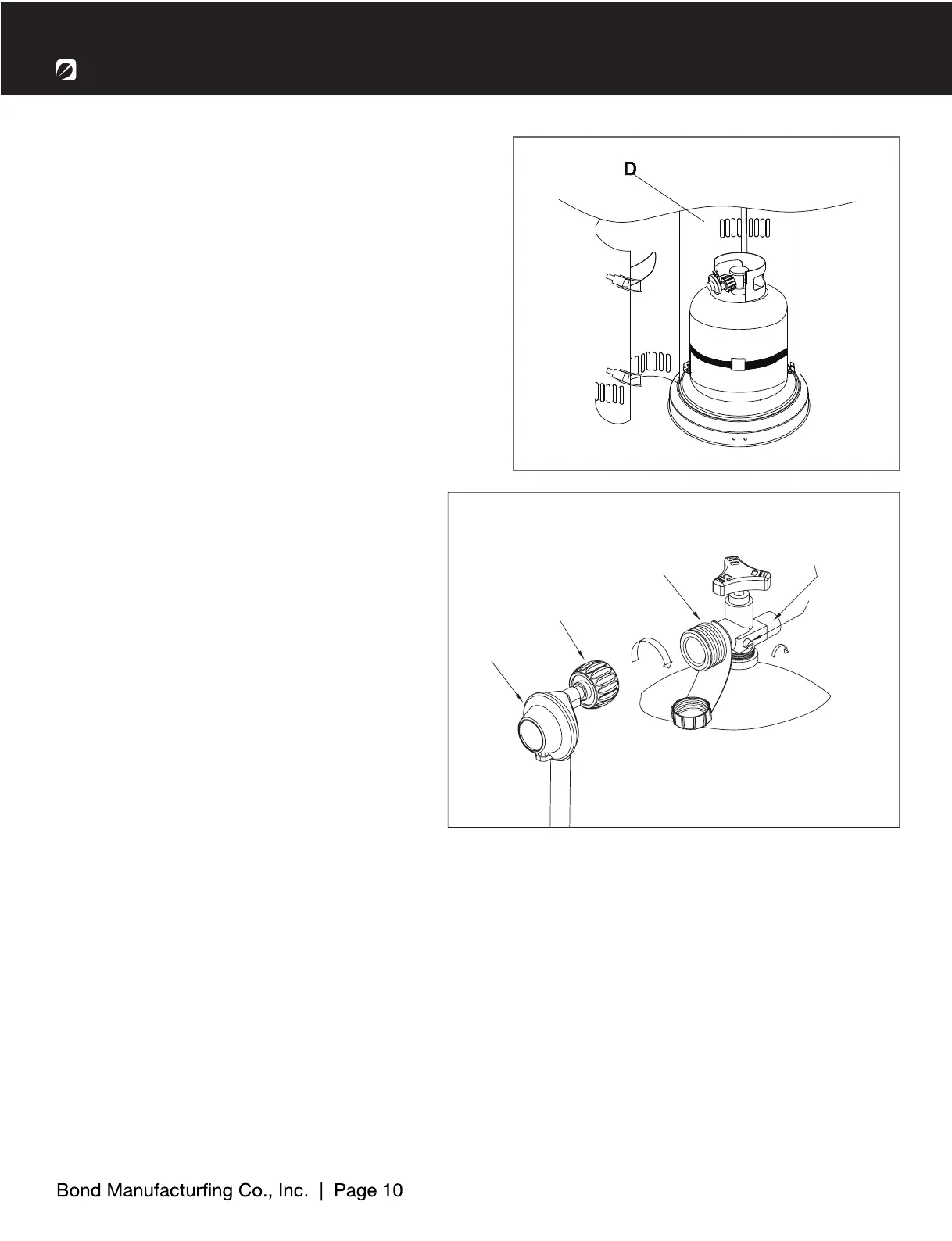 D

Bond Manufacturfing Co., Inc. | Page 10