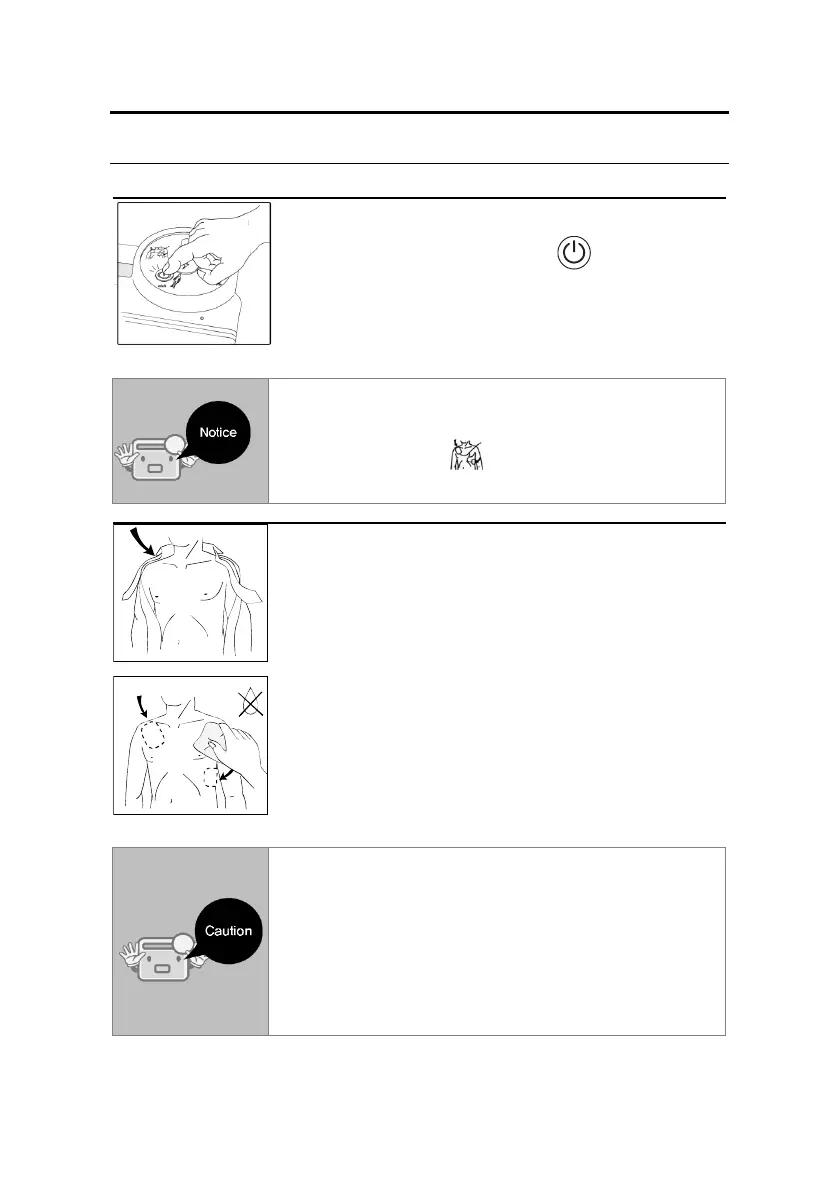 Notice

Caution