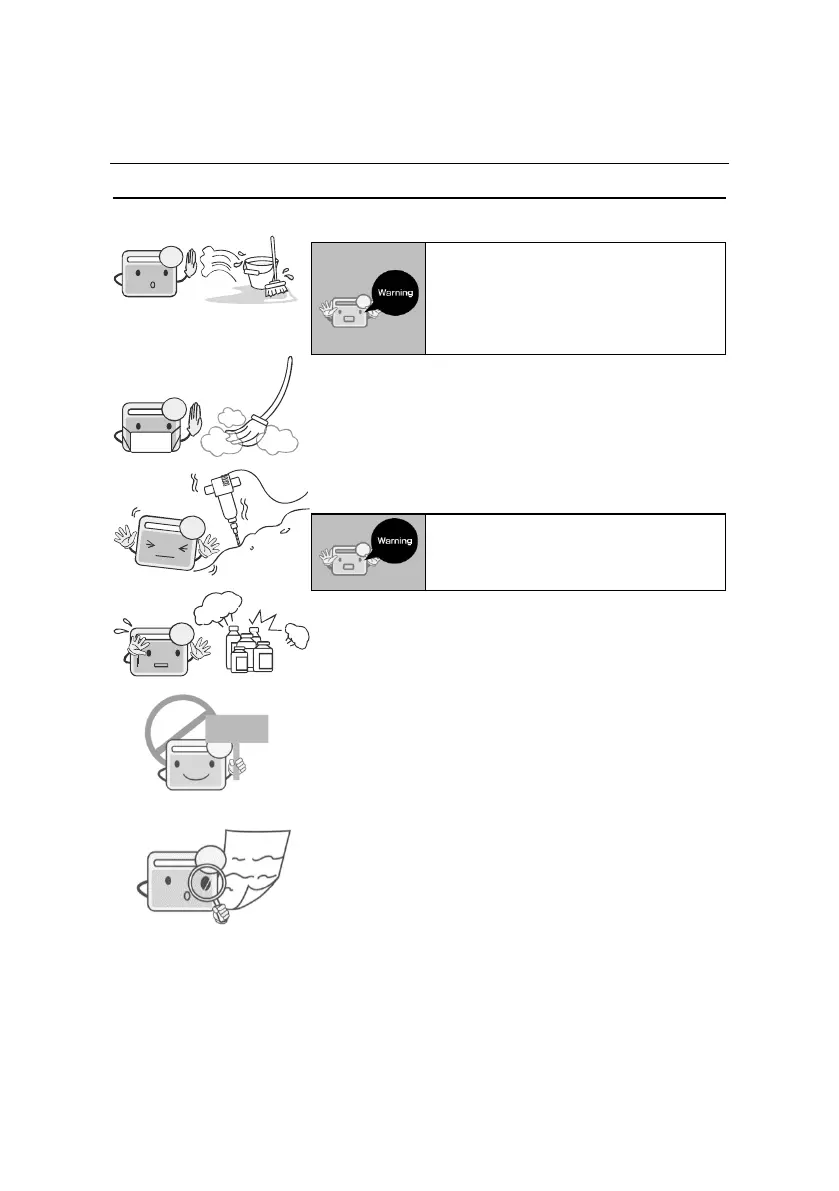 Warning

Warning