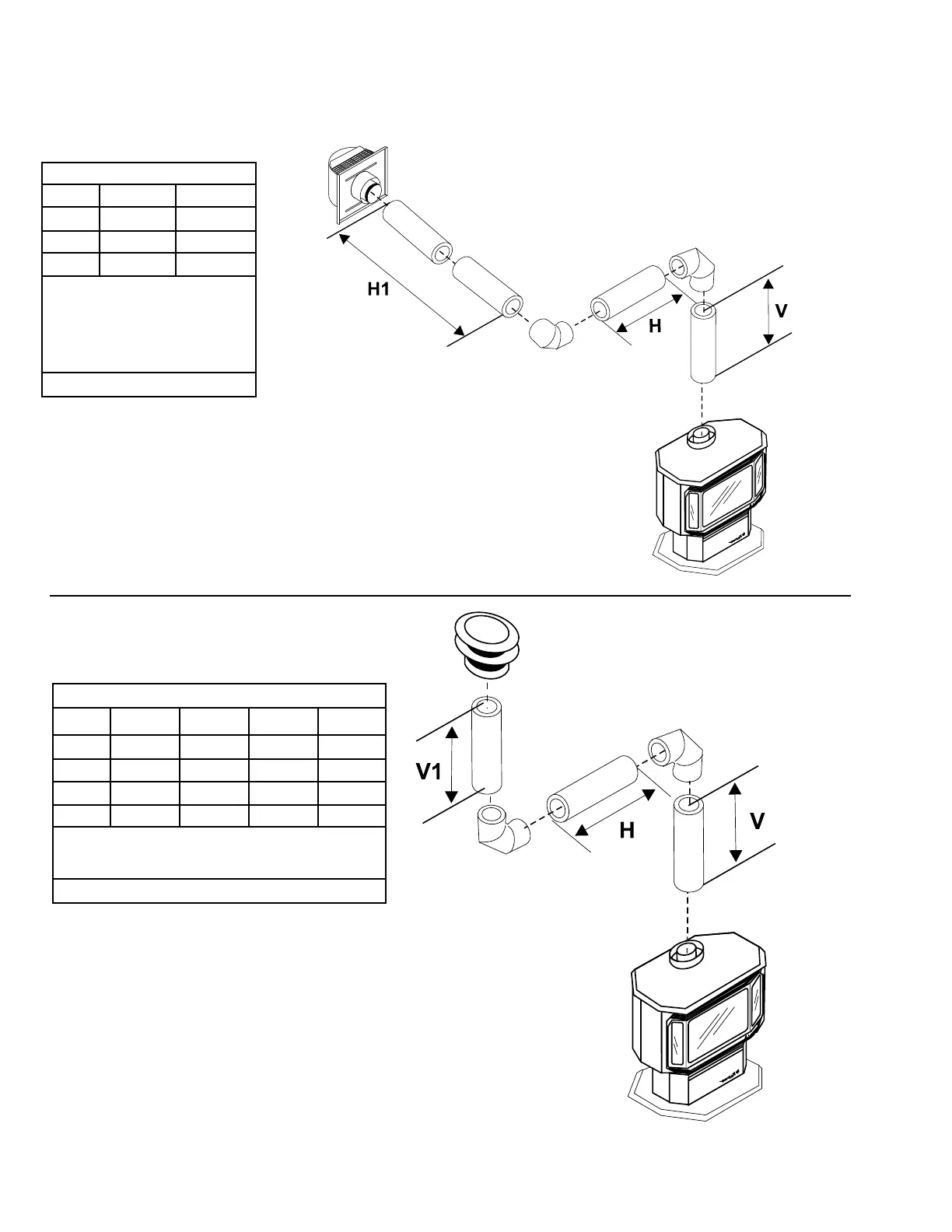 H1

H

V

V1

H

V