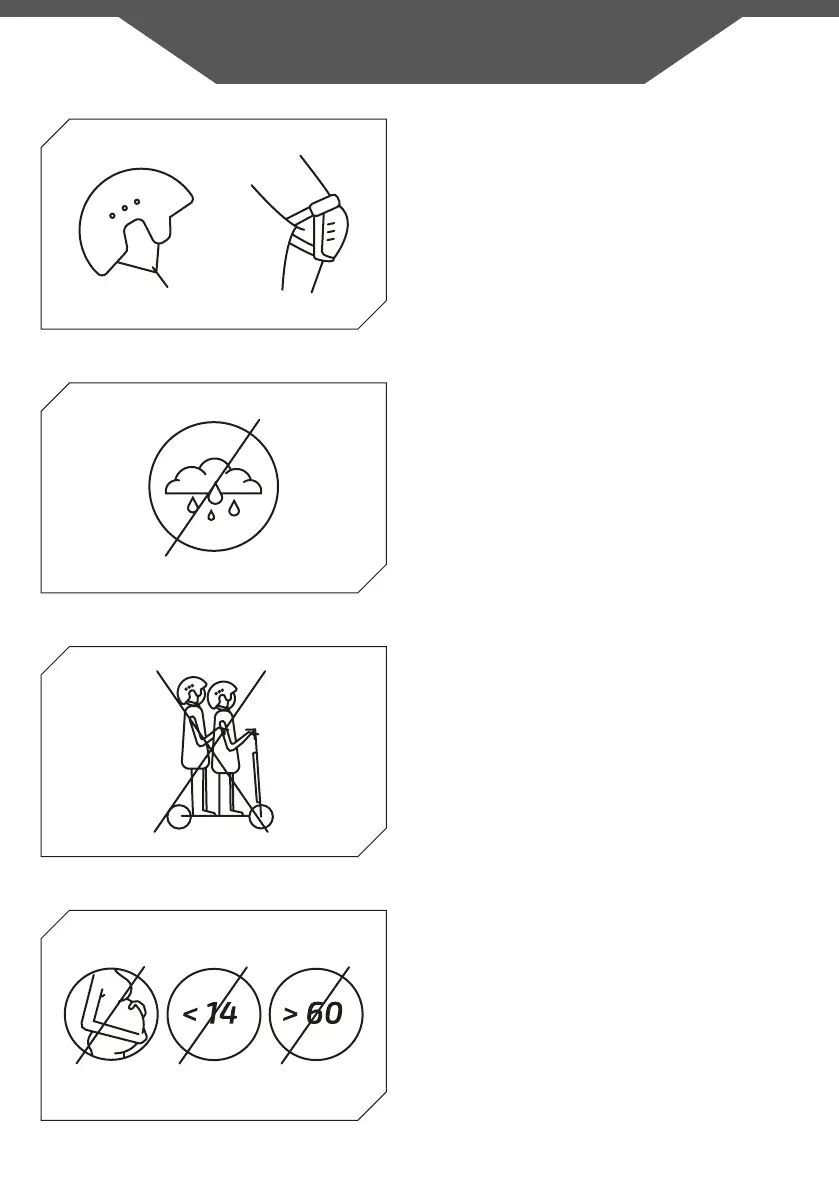 < 14

> 60