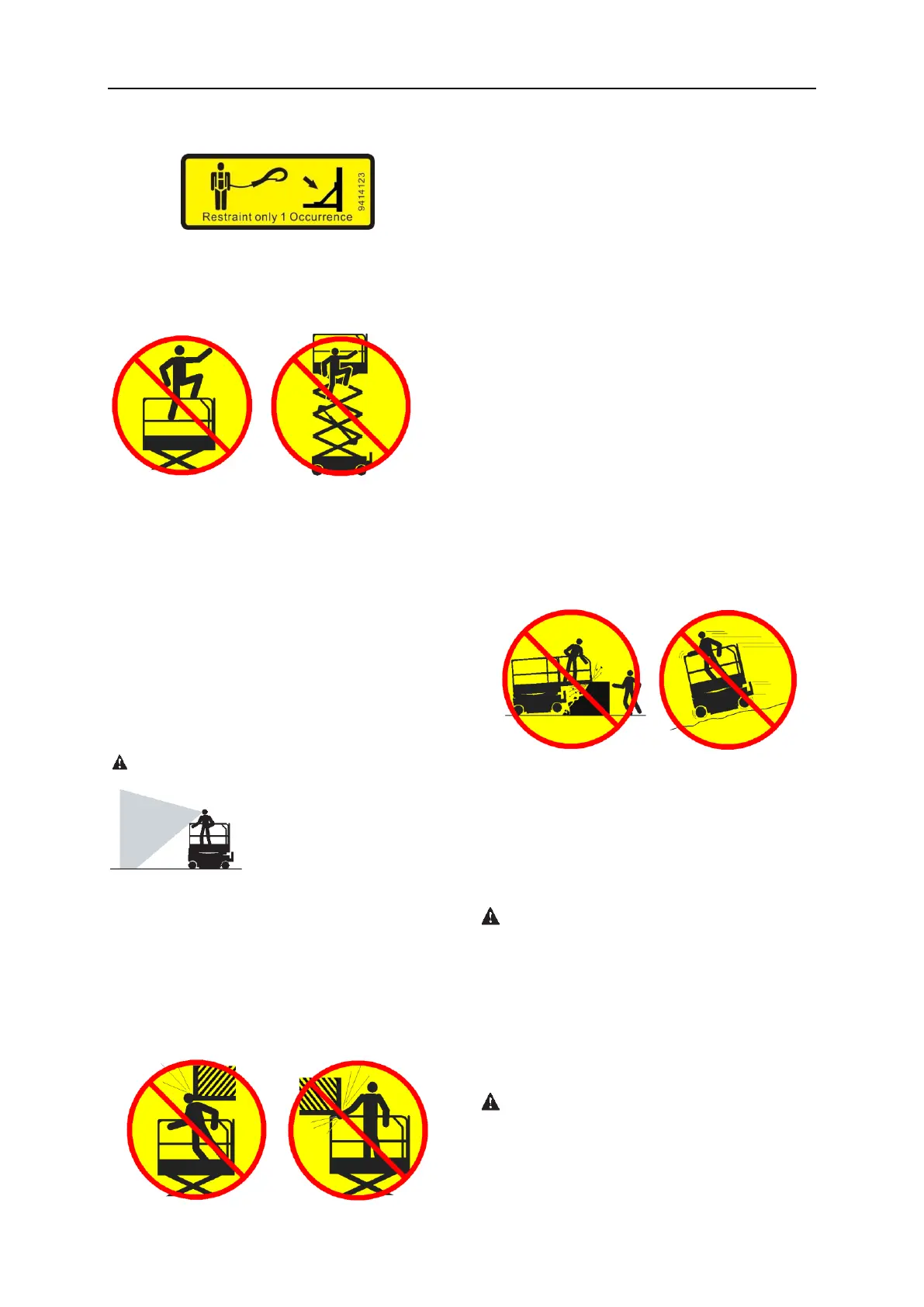 Restraint only 1 Occurrence
9414123