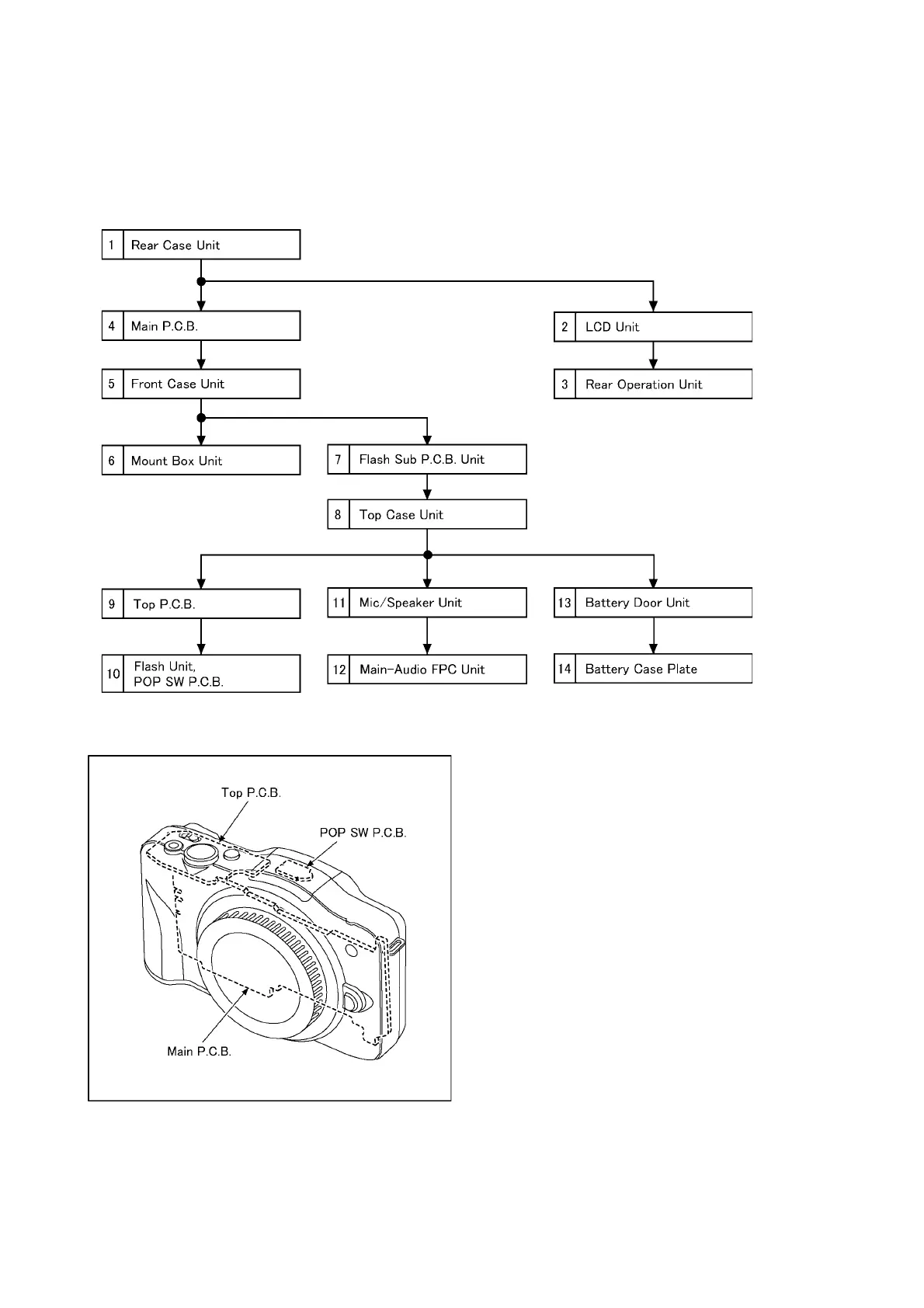 1 Rear Case Unit

4 Main P.C.B.

2 LCD Unit

5 Front Case Unit

3 Rear Operation Unit

6 Mount Box Unit

7 Flash Sub P.C.B. Unit

8 Top Case Unit

9 Top P.C.B.

11 Mic/Speaker Unit

13 Battery Door Unit

10 Flash Unit, POP SW P.C.B.

12 Main-Audio FPC Unit

14 Battery Case Plate

Top P.C.B.

POP SW P.C.B.

Main P.C.B.