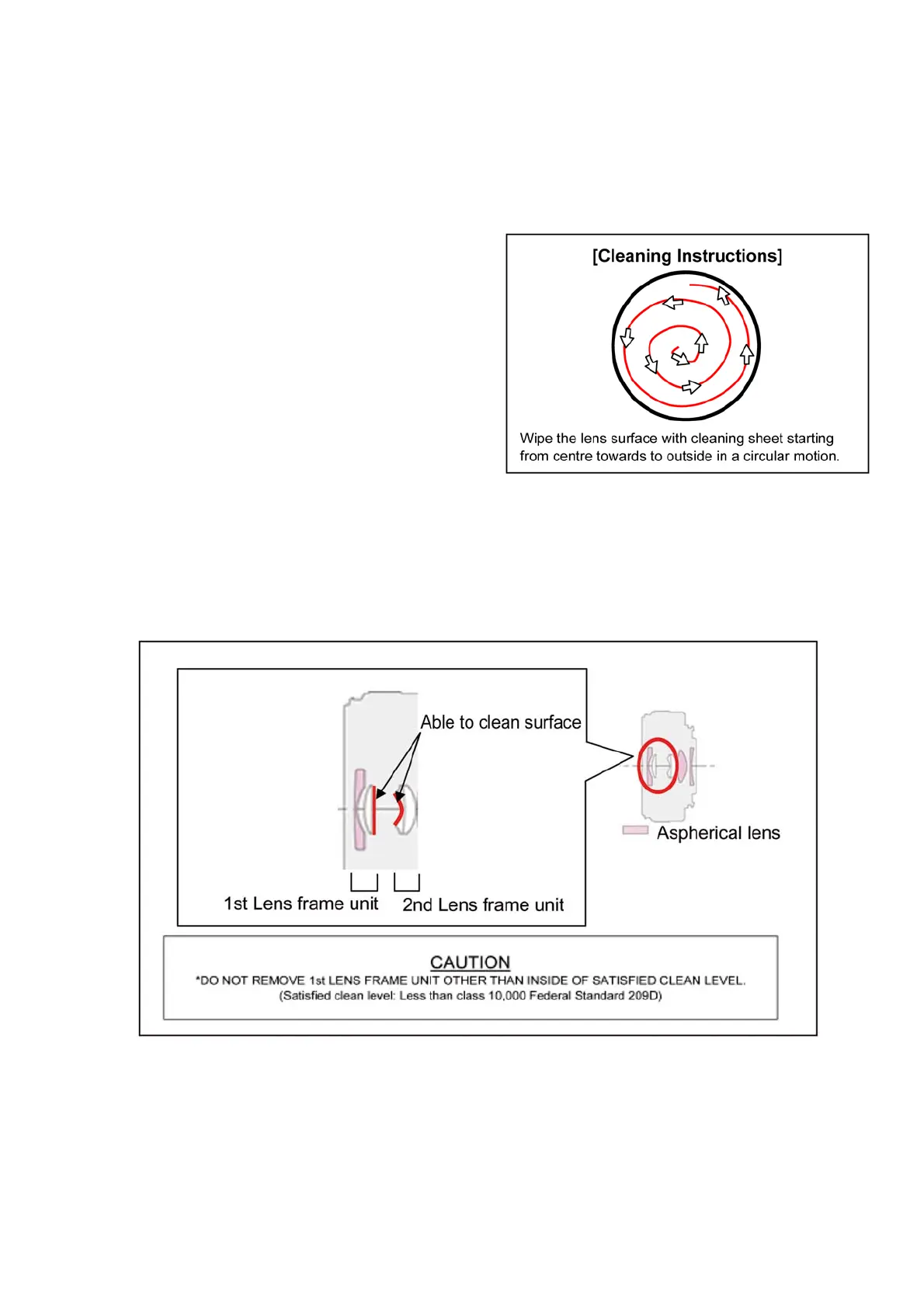 [Cleaning Instructions]

Wipe the lens surface with cleaning sheet starting from centre towards to outside in a circular motion.

Able to clean surface

1st Lens frame unit

2nd Lens frame unit

Aspherical lens

CAUTION

*DO NOT REMOVE 1st LENS FRAME UNIT OTHER THAN INSIDE OF SATISFIED CLEAN LEVEL.
(Satisfied clean level: Less than class 10,000 Federal Standard 209D)